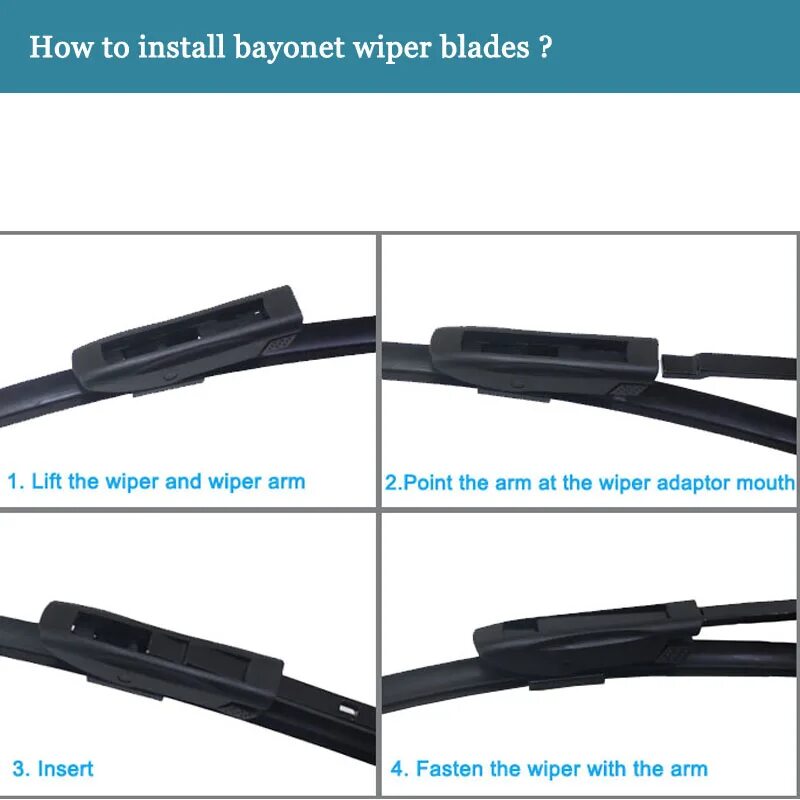 How to install bayonet wiper blades ?

1. Lift the wiper and wiper arm

2.Point the arm at the wiper adaptor mouth

3. Insert

4. Fasten the wiper with the arm