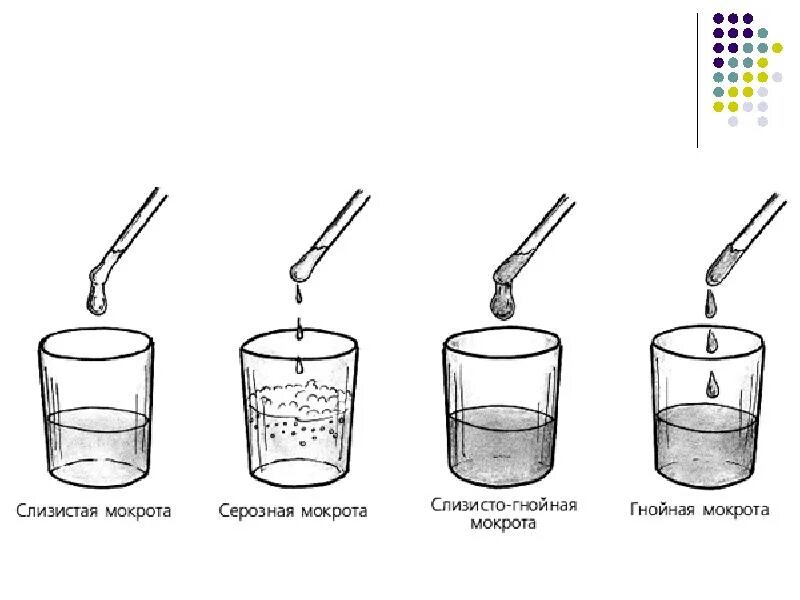 Слизистая мокрота

Серозная мокрота

Слизисто-гнойная мокрота

Гнойная мокрота