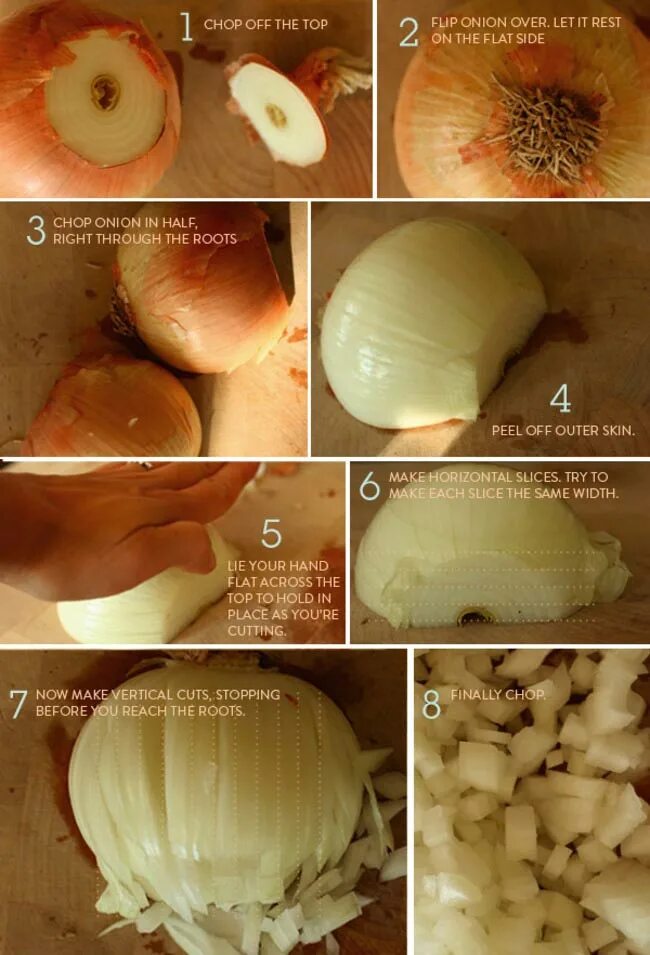 1 CHOP OFF THE TOP

2 FLIP ONION OVER. LET IT REST ON THE FLAT SIDE

3 CHOP ONION IN HALF, RIGHT THROUGH THE ROOTS

4 PEEL OFF OUTER SKIN.

5 LIE YOUR HAND FLAT ACROSS THE TOP TO HOLD IN PLACE AS YOU'RE CUTTING.

6 MAKE HORIZONTAL SLICES. TRY TO MAKE EACH SLICE THE SAME WIDTH.

7 NOW MAKE VERTICAL CUTS, STOPPING BEFORE YOU REACH THE ROOTS.

8 FINALLY CHOP.