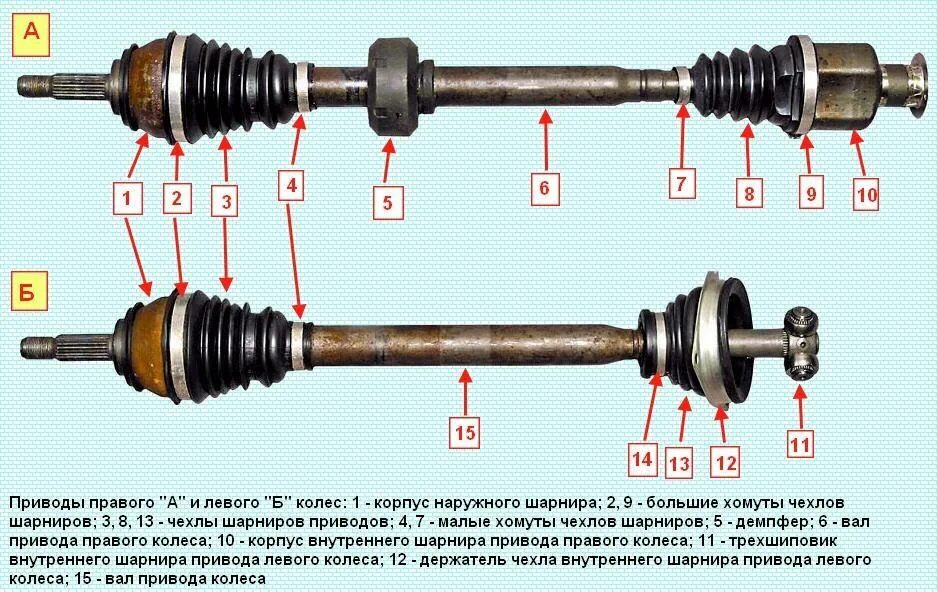 А

1 2 3 4 5 6 7 8 9 10

Б

15 14 13 12 11

Приводы правого "А" и левого "Б" колес: 1 - корпус наружного шарнира; 2, 9 - большие хомуты чехлов шарниров; 3, 8, 13 - чехлы шарниров приводов; 4, 7 - малые хомуты чехлов шарниров; 5 - демпфер; 6 - вал привода правого колеса; 10 - корпус внутреннего шарнира привода правого колеса; 11 - трехшиповик внутреннего шарнира привода левого колеса; 12 - держатель чехла внутреннего шарнира привода левого колеса; 15 - вал привода колеса