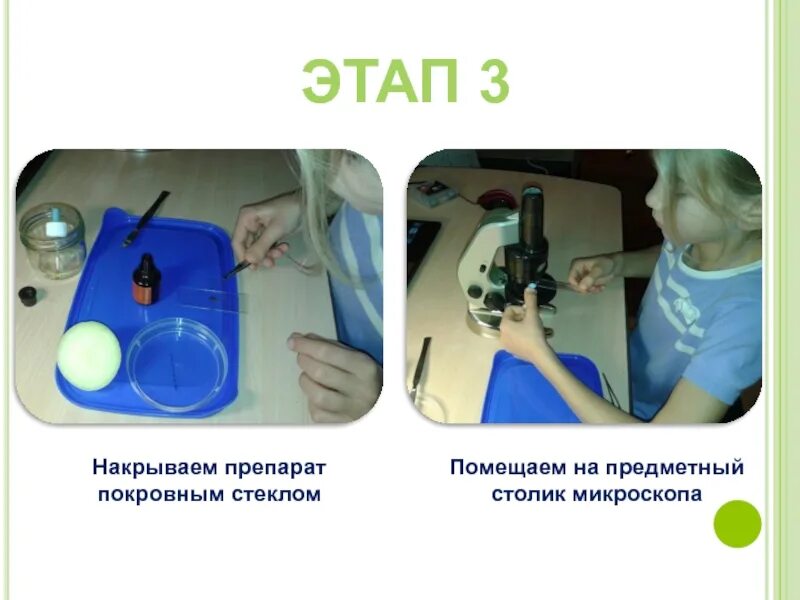 ЭТАП 3

Накрываем препарат покровным стеклом

Помещаем на предметный столик микроскопа