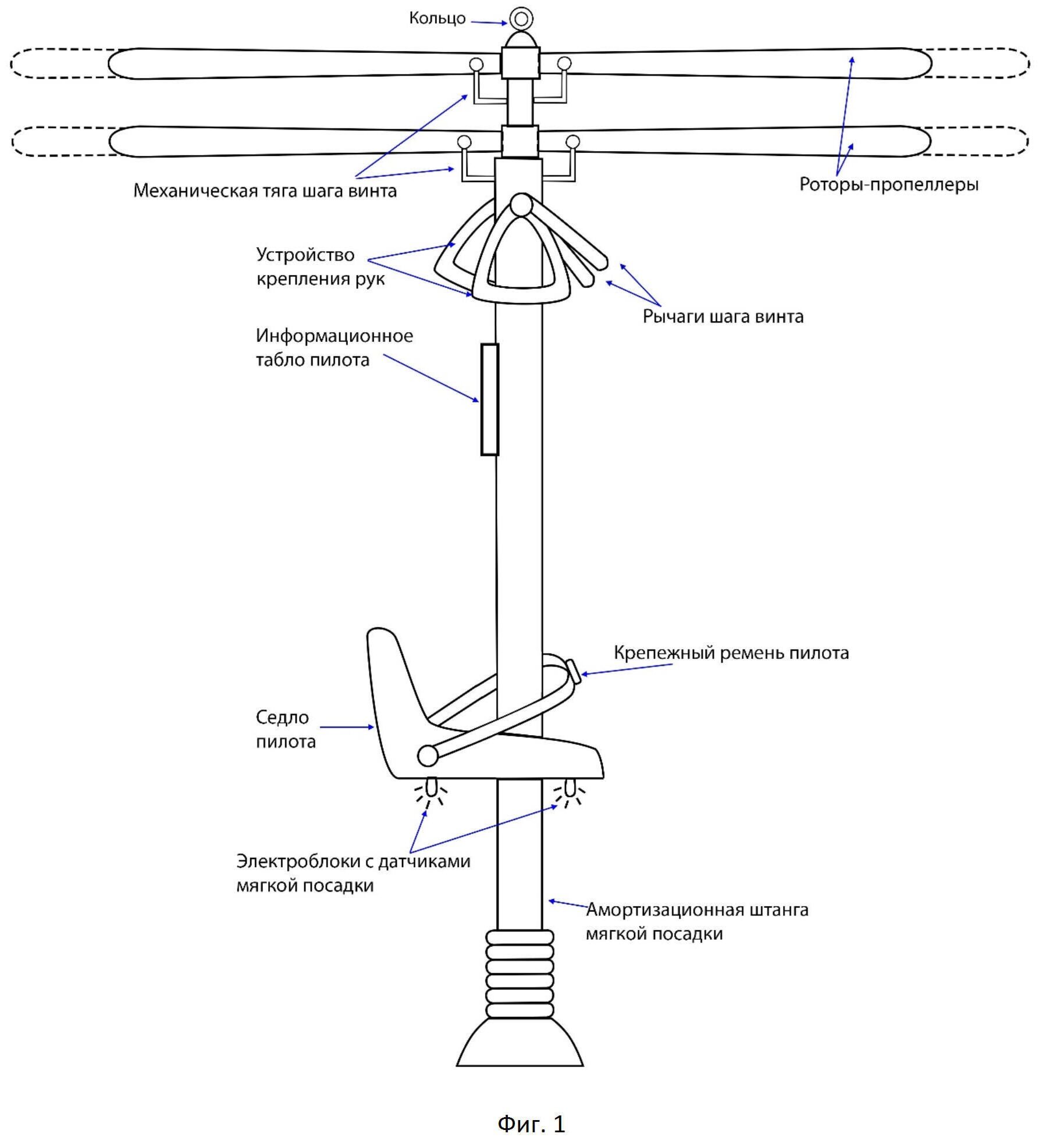 Кольцо

Механическая тяга шага винта

Роторы-пропеллеры

Устройство крепления рук

Рычаги шага винта

Информационное табло пилота

Крепежный ремень пилота

Седло пилота

Электроблоки с датчиками мягкой посадки

Амортизационная штанга мягкой посадки

Фиг. 1