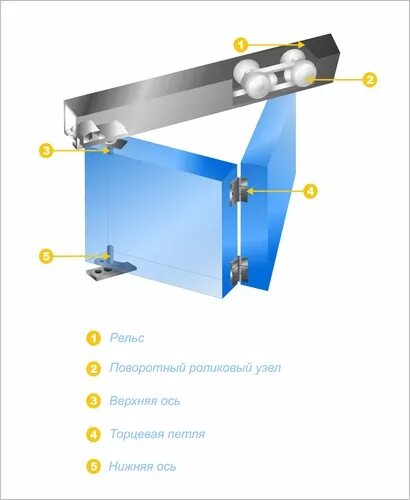 1
2
3
4
5

1 Рельс

2 Поворотный роликовый узел

3 Верхняя ось

4 Торцевая петля

5 Нижняя ось