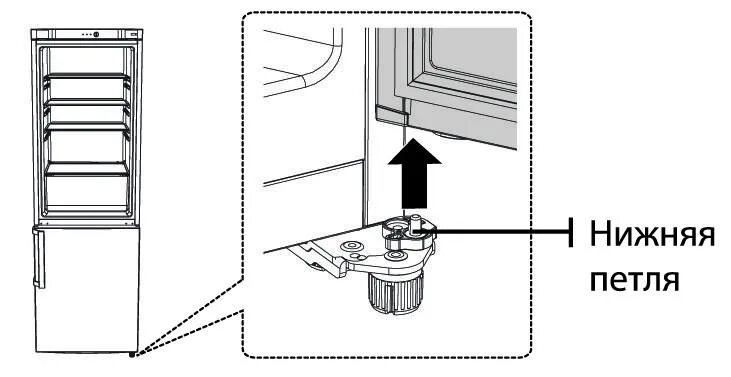 Нижняя петля