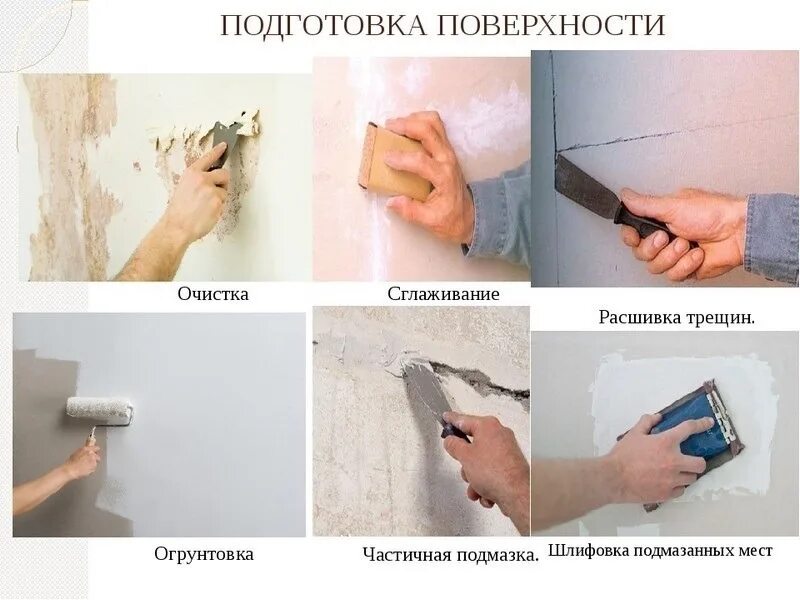 ПОДГОТОВКА ПОВЕРХНОСТИ

Очистка

Сглаживание

Расшивка трещин.

Огрунтовка

Частичная подмазка.

Шлифовка подмазанных мест