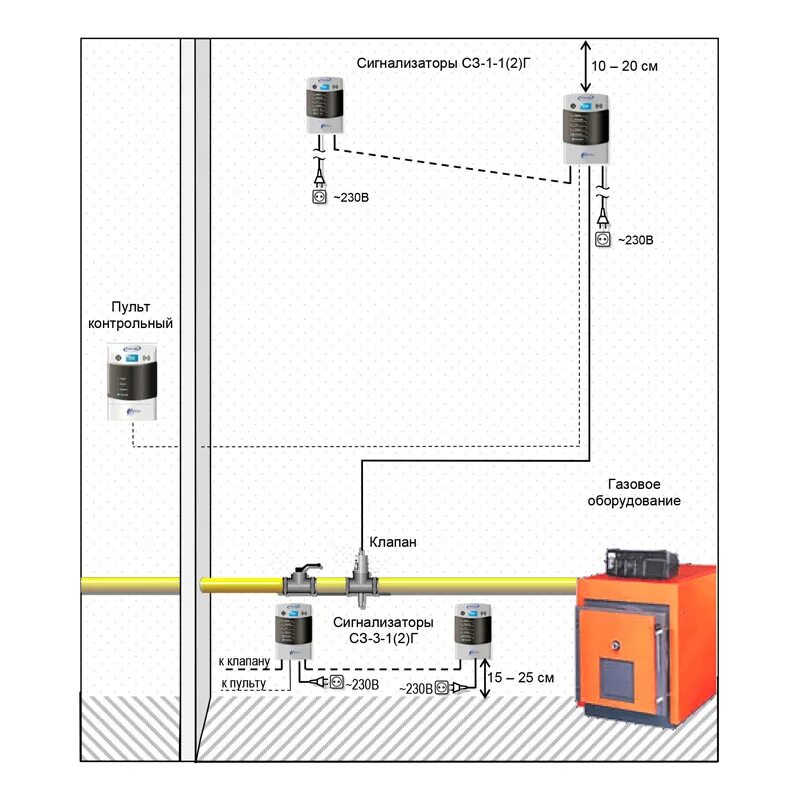 Сигнализаторы СЗ-1-1(2)Г

10 – 20 см

~230В

~230В

Пульт контрольный

Газовое оборудование

Клапан

Сигнализаторы СЗ-3-1(2)Г

к клапану

к пульту

~230В

~230В

15 – 25 см