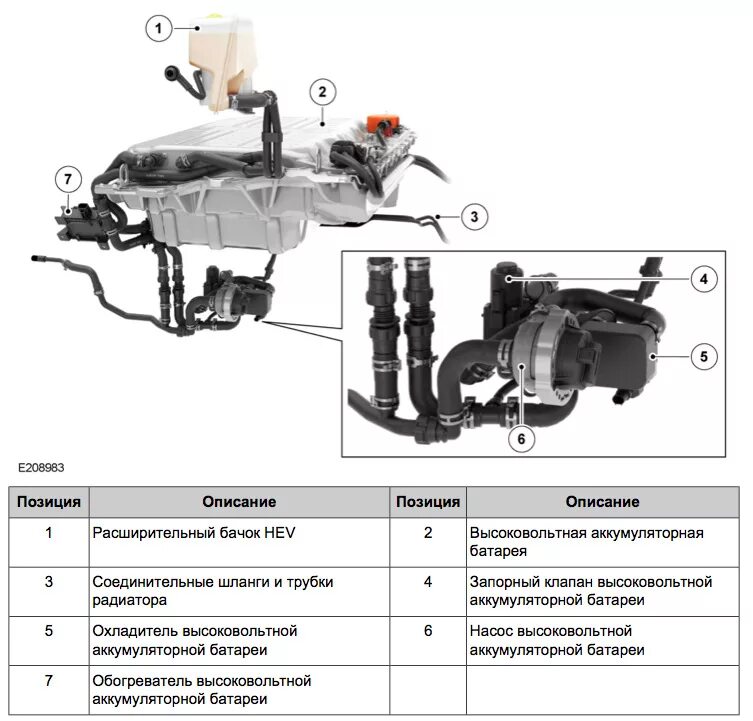 1
2
7
3
4
5
6

E208983

| Позиция | Описание | Позиция | Описание |
|---|---|---|---|
| 1 | Расширительный бачок HEV | 2 | Высоковольтная аккумуляторная батарея |
| 3 | Соединительные шланги и трубки радиатора | 4 | Запорный клапан высоковольтной аккумуляторной батареи |
| 5 | Охладитель высоковольтной аккумуляторной батареи | 6 | Насос высоковольтной аккумуляторной батареи |
| 7 | Обогреватель высоковольтной аккумуляторной батареи | | |