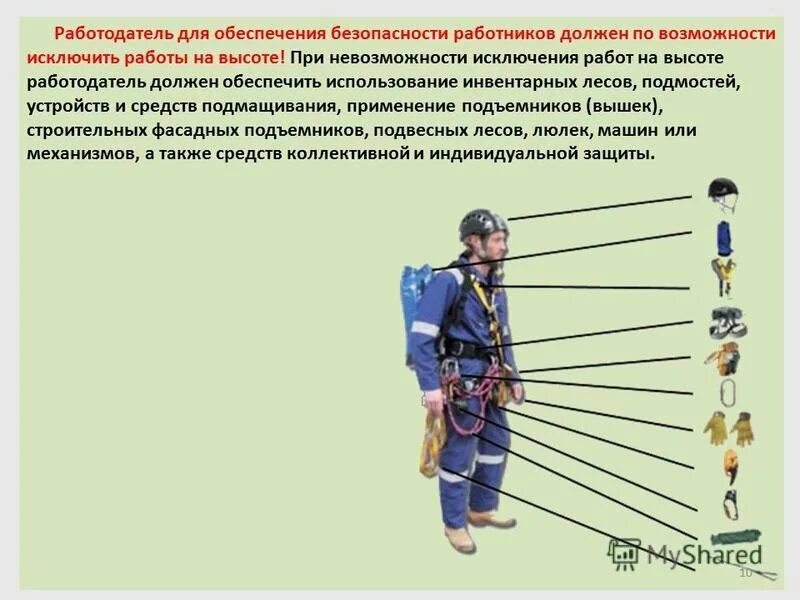 Работодатель для обеспечения безопасности работников должен по возможности исключить работы на высоте! При невозможности исключения работ на высоте работодатель должен обеспечить использование инвентарных лесов, подмостей, устройств и средств подмащивания, применение подъемников (вышек), строительных фасадных подъемников, подвесных лесов, люлек, машин или механизмов, а также средств коллективной и индивидуальной защиты.

MyShared

10