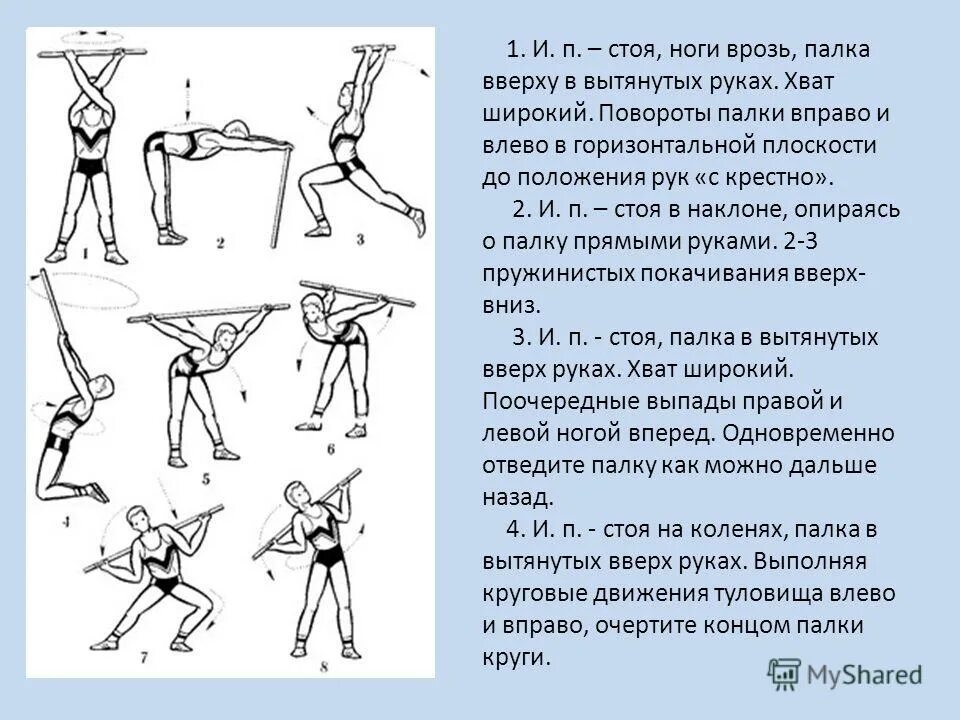 1
2
3
4
5
6
7
8

1. И. п. – стоя, ноги врозь, палка вверху в вытянутых руках. Хват широкий. Повороты палки вправо и влево в горизонтальной плоскости до положения рук «с крестно».

2. И. п. – стоя в наклоне, опираясь о палку прямыми руками. 2-3 пружинистых покачивания вверх-вниз.

3. И. п. - стоя, палка в вытянутых вверх руках. Хват широкий. Поочередные выпады правой и левой ногой вперед. Одновременно отведите палку как можно дальше назад.

4. И. п. - стоя на коленях, палка в вытянутых вверх руках. Выполняя круговые движения туловища влево и вправо, очертите концом палки круги.

MyShared