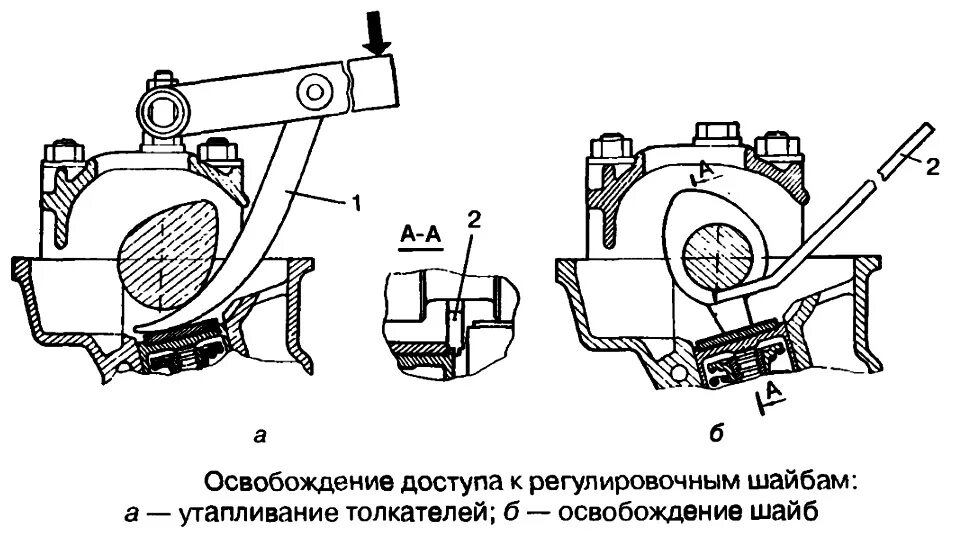 1

А-А

2

А

2

А

а

б

Освобождение доступа к регулировочным шайбам:
а — утапливание толкателей; б — освобождение шайб