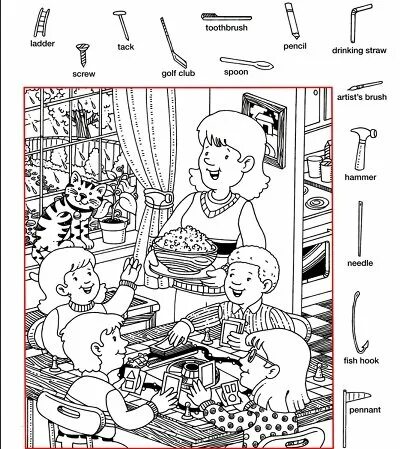 ladder

screw

tack

golf club

toothbrush

spoon

pencil

drinking straw

artist's brush

hammer

needle

fish hook

pennant