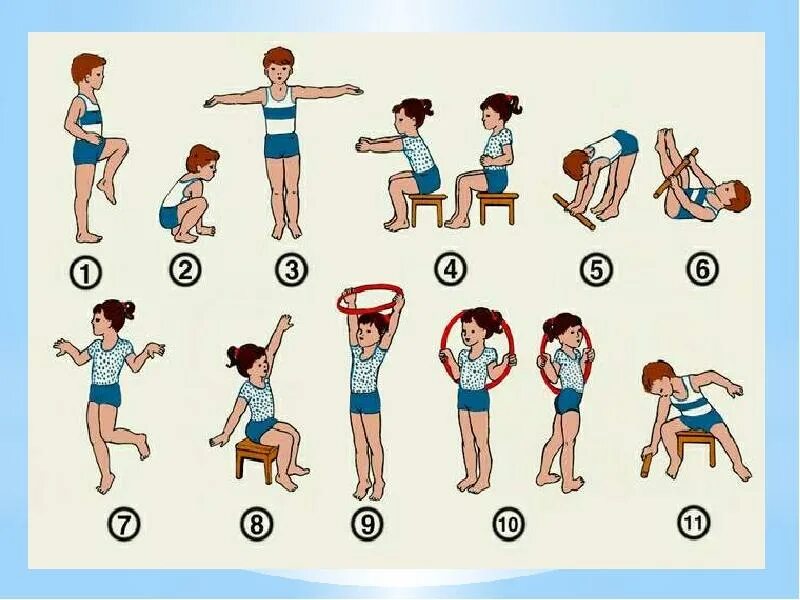 1 2 3 4 5 6
7 8 9 10 11