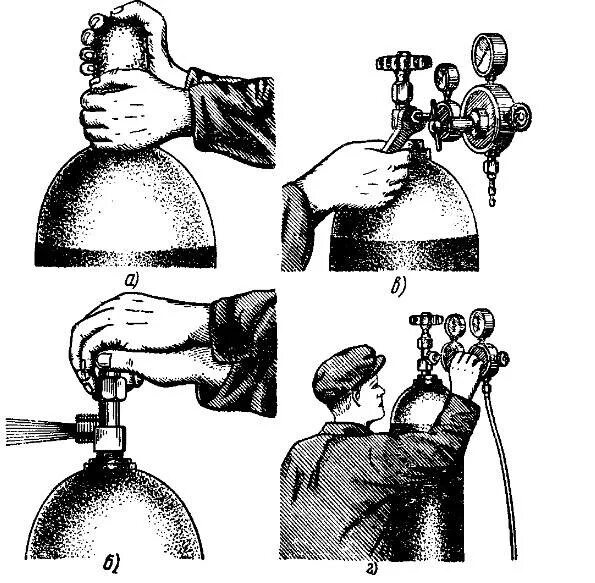 а)

в)

б)

г)