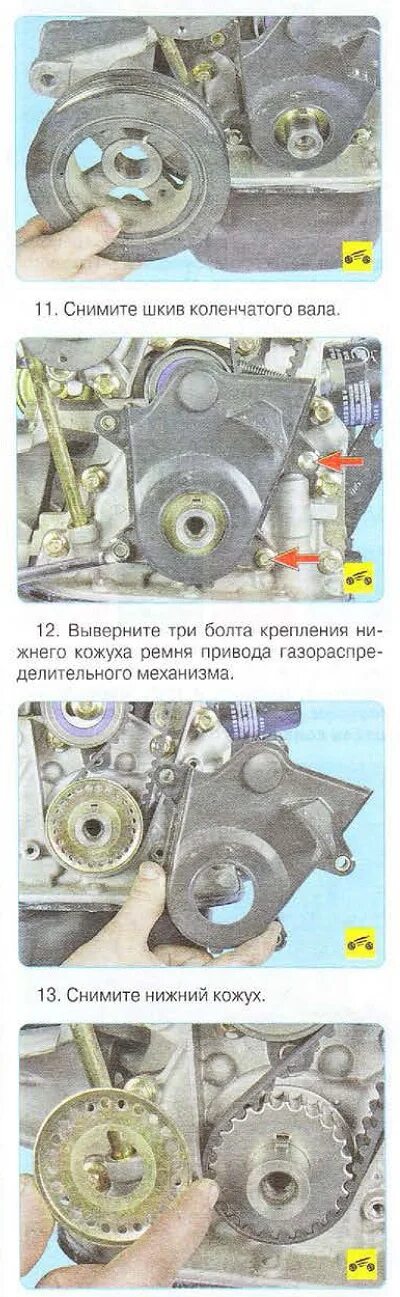 11. Снимите шкив коленчатого вала.

12. Выверните три болта крепления нижнего кожуха ремня привода газораспределительного механизма.

13. Снимите нижний кожух.