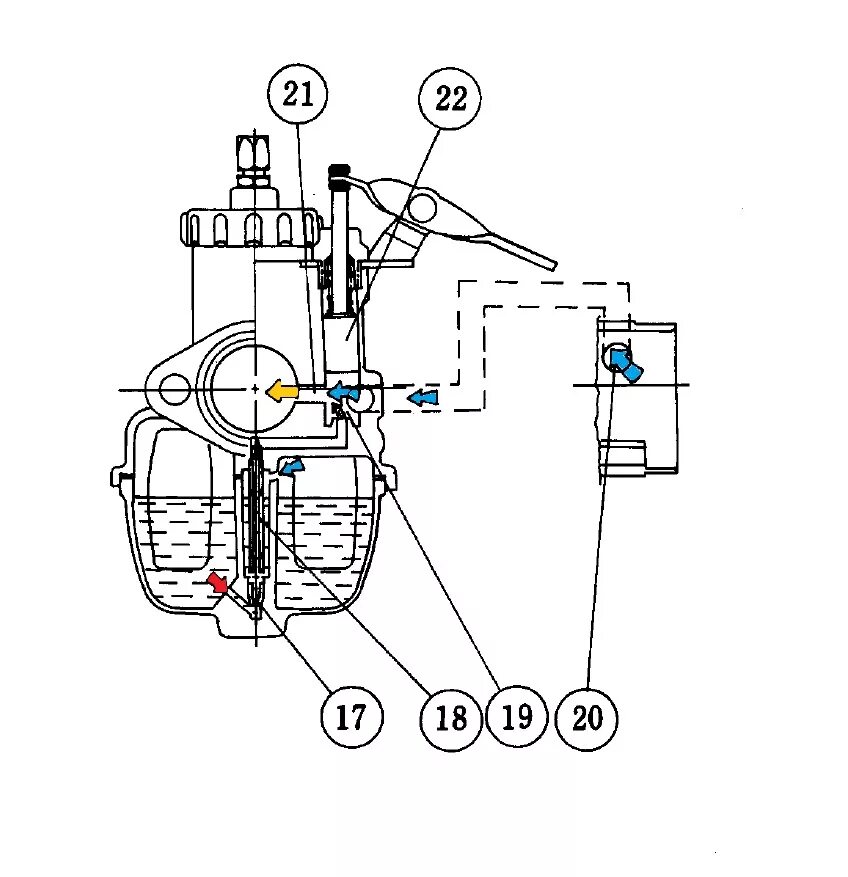 21
22
17
18
19
20