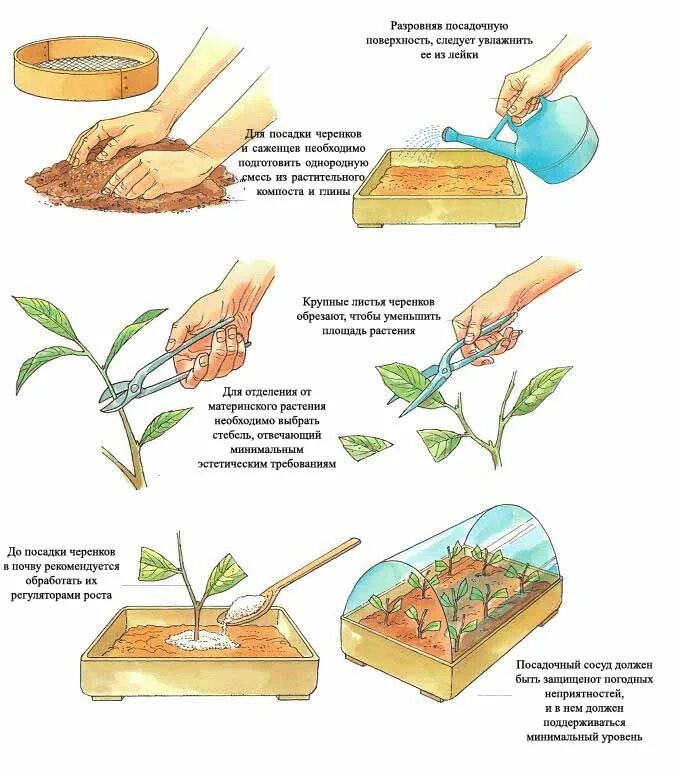 Разровняв посадочную поверхность, следует увлажнить ее из лейки

Для посадки черенков и саженцев необходимо подготовить однородную смесь из растительного компоста и глины

Крупные листья черенков обрезают, чтобы уменьшить площадь растения

Для отделения от материнского растения необходимо выбрать стебель, отвечающий минимальным эстетическим требованиям

До посадки черенков в почву рекомендуется обработать их регуляторами роста

Посадочный сосуд должен быть защищенот погодных неприятностей, и в нем должен поддерживаться минимальный уровень