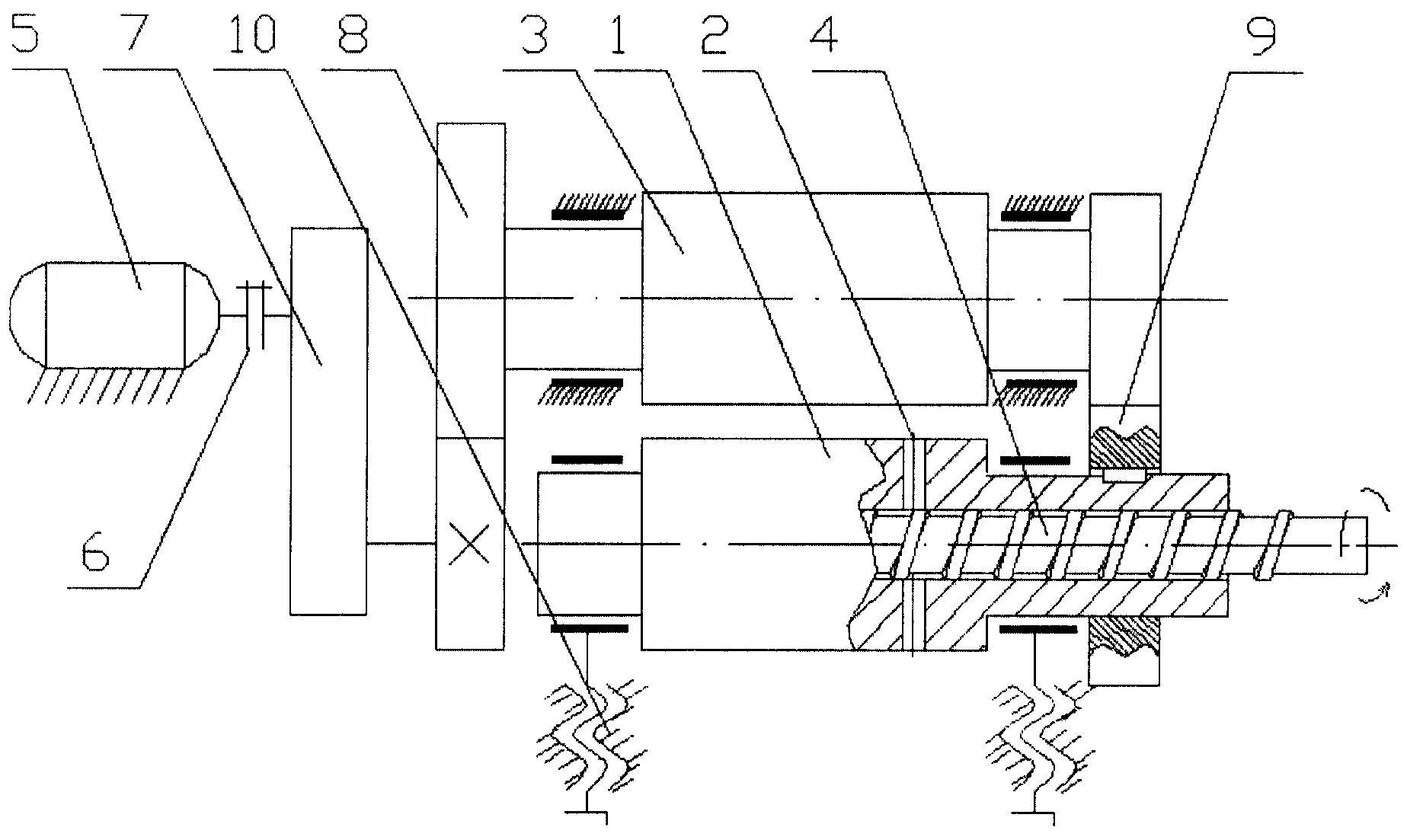 5 7 10 8 3 1 2 4 9

6