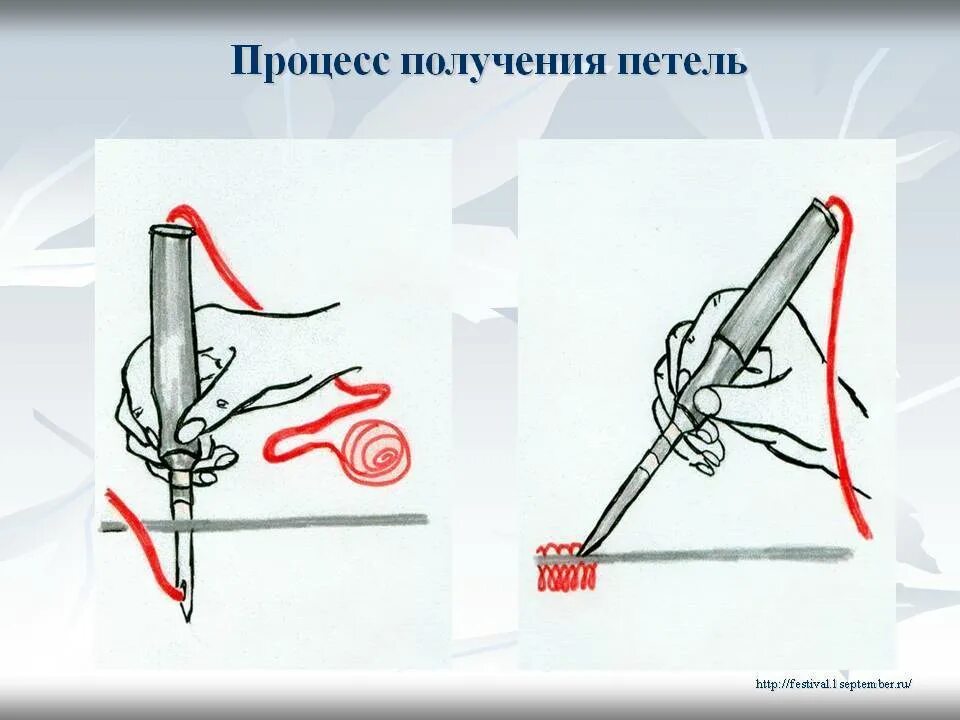 Процесс получения петель

http://festival.1september.ru/