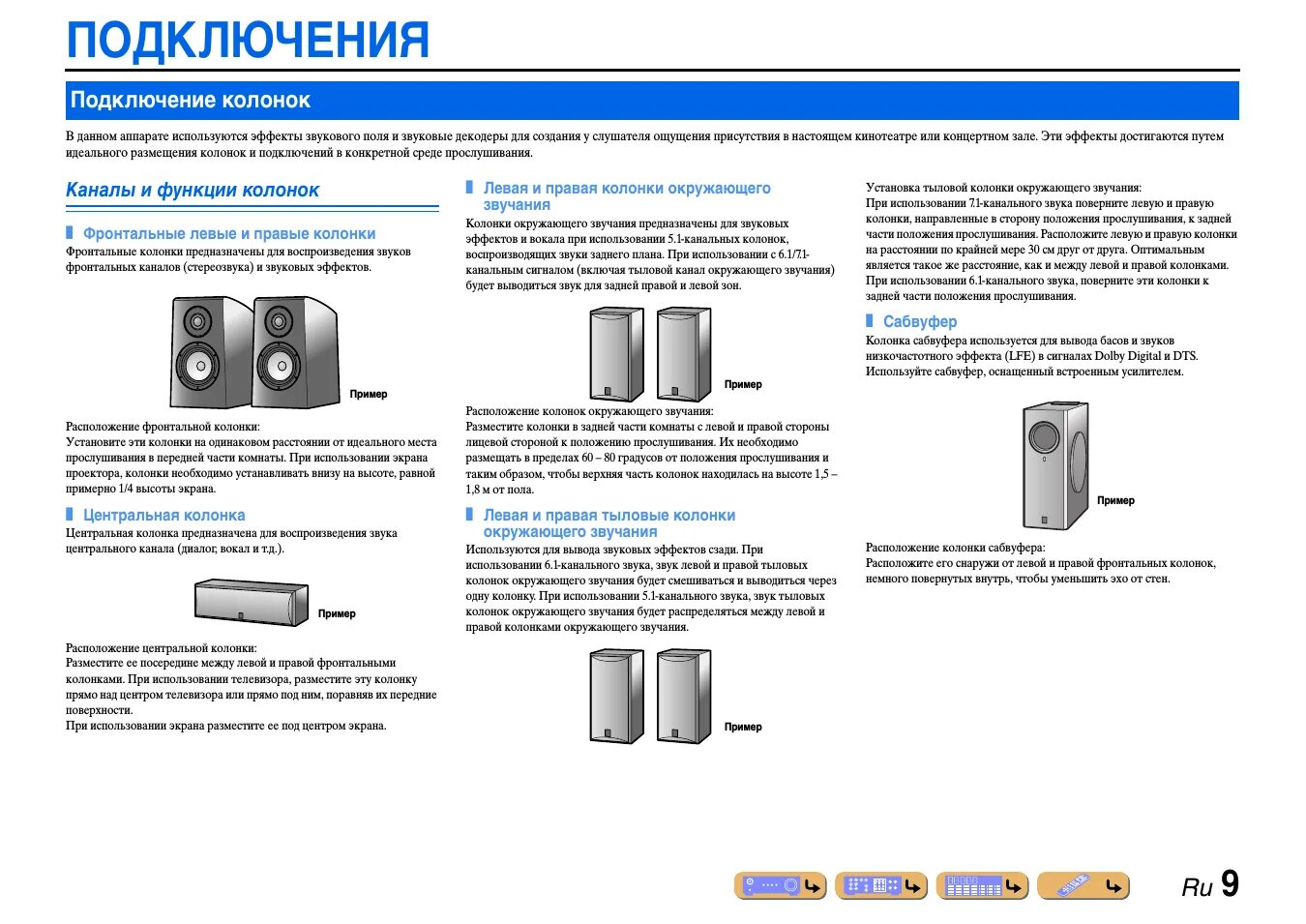 ПОДКЛЮЧЕНИЯ

Подключение колонок

В данном аппарате используются эффекты звукового поля и звуковые декодеры для создания у слушателя ощущения присутствия в настоящем кинотеатре или концертном зале. Эти эффекты достигаются путем идеального размещения колонок и подключений в конкретной среде прослушивания.

Каналы и функции колонок

Фронтальные левые и правые колонки
Фронтальные колонки предназначены для воспроизведения звуков фронтальных каналов (стереозвука) и звуковых эффектов.

Пример

Расположение фронтальной колонки:
Установите эти колонки на одинаковом расстоянии от идеального места прослушивания в передней части комнаты. При использовании экрана проектора, колонки необходимо устанавливать внизу на высоте, равной примерно 1/4 высоты экрана.

Центральная колонка
Центральная колонка предназначена для воспроизведения звука центрального канала (диалог, вокал и т.д.).

Пример

Расположение центральной колонки:
Разместите ее посередине между левой и правой фронтальными колонками. При использовании телевизора, разместите эту колонку прямо над центром телевизора или прямо под ним, поравняв их передние поверхности.
При использовании экрана разместите ее под центром экрана.

Левая и правая колонки окружающего звучания
Колонки окружающего звучания предназначены для звуковых эффектов и вокала при использовании 5.1-канальных колонок, воспроизводящих звуки заднего плана. При использовании с 6.1/7.1-канальным сигналом (включая тыловой канал окружающего звучания) будет выводиться звук для задней правой и левой зон.

Пример

Расположение колонок окружающего звучания:
Разместите колонки в задней части комнаты с левой и правой стороны лицевой стороной к положению прослушивания. Их необходимо размещать в пределах 60 – 80 градусов от положения прослушивания и таким образом, чтобы верхняя часть колонок находилась на высоте 1,5 – 1,8 м от пола.

Левая и правая тыловые колонки окружающего звучания
Используются для вывода звуковых эффектов сзади. При использовании 6.1-канального звука, звук левой и правой тыловых колонок окружающего звучания будет смешиваться и выводиться через одну колонку. При использовании 5.1-канального звука, звук тыловых колонок окружающего звучания будет распределяться между левой и правой колонками окружающего звучания.

Пример

Установка тыловой колонки окружающего звучания:
При использовании 7.1-канального звука поверните левую и правую колонки, направленные в сторону положения прослушивания, к задней части положения прослушивания. Расположите левую и правую колонки на расстоянии по крайней мере 30 см друг от друга. Оптимальным является такое же расстояние, как и между левой и правой колонками.
При использовании 6.1-канального звука, поверните эти колонки к задней части положения прослушивания.

Сабвуфер
Колонка сабвуфера используется для вывода басов и звуков низкочастотного эффекта (LFE) в сигналах Dolby Digital и DTS. Используйте сабвуфер, оснащенный встроенным усилителем.

Пример

Расположение колонки сабвуфера:
Расположите его снаружи от левой и правой фронтальных колонок, немного повернутых внутрь, чтобы уменьшить эхо от стен.

Ru 9