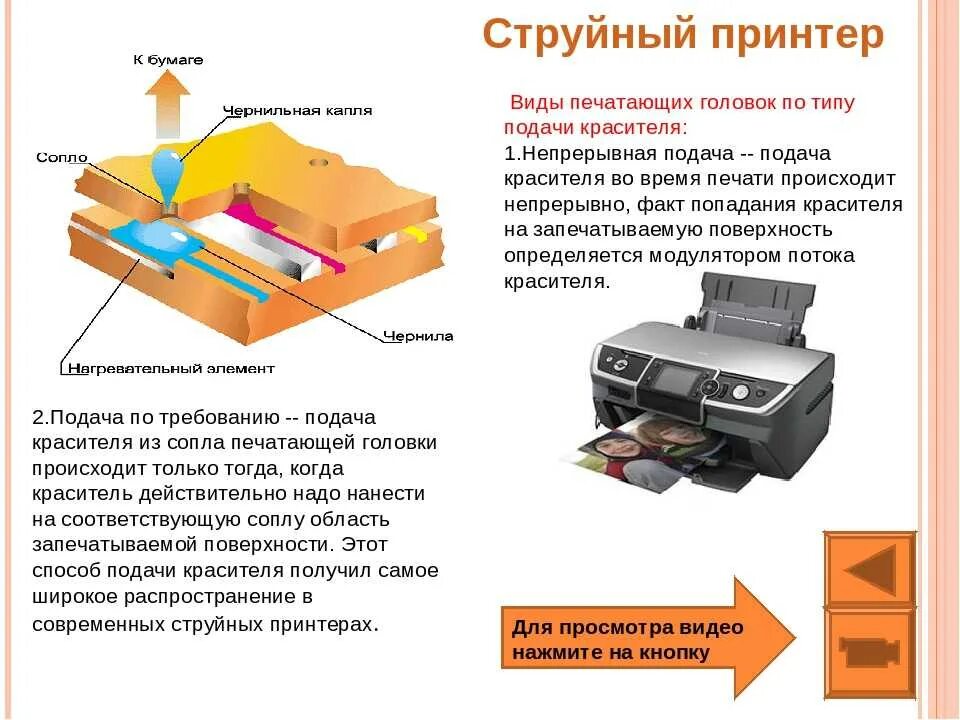 Струйный принтер

К бумаге

Чернильная капля

Сопло

Чернила

Нагревательный элемент

Виды печатающих головок по типу подачи красителя:

1.Непрерывная подача -- подача красителя во время печати происходит непрерывно, факт попадания красителя на запечатываемую поверхность определяется модулятором потока красителя.

2.Подача по требованию -- подача красителя из сопла печатающей головки происходит только тогда, когда краситель действительно надо нанести на соответствующую соплу область запечатываемой поверхности. Этот способ подачи красителя получил самое широкое распространение в современных струйных принтерах.

Для просмотра видео нажмите на кнопку