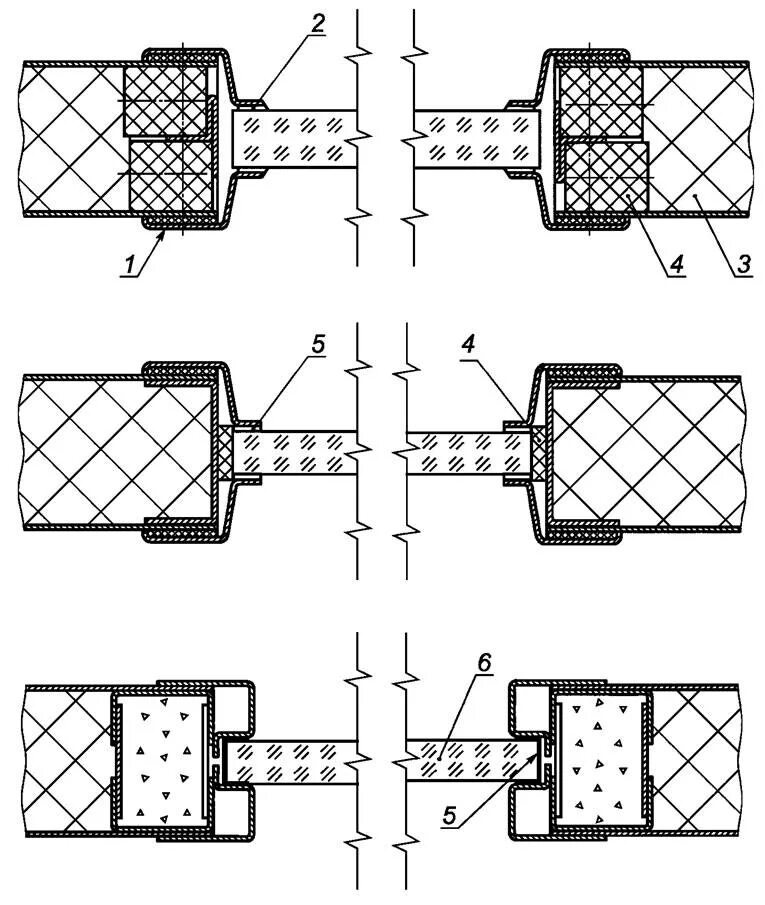 2
1
4
3
5
4
6
5