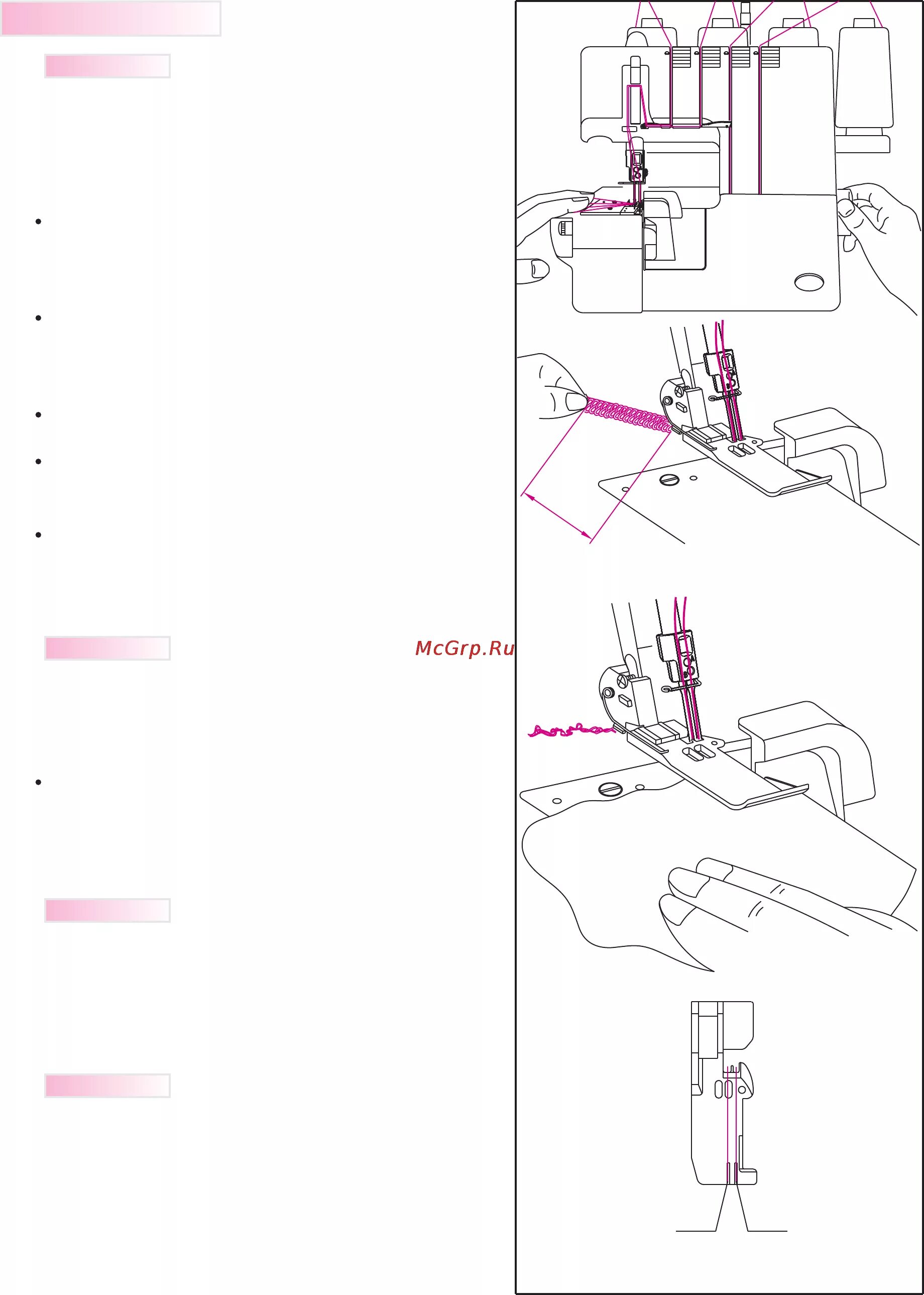 McGrp.Ru