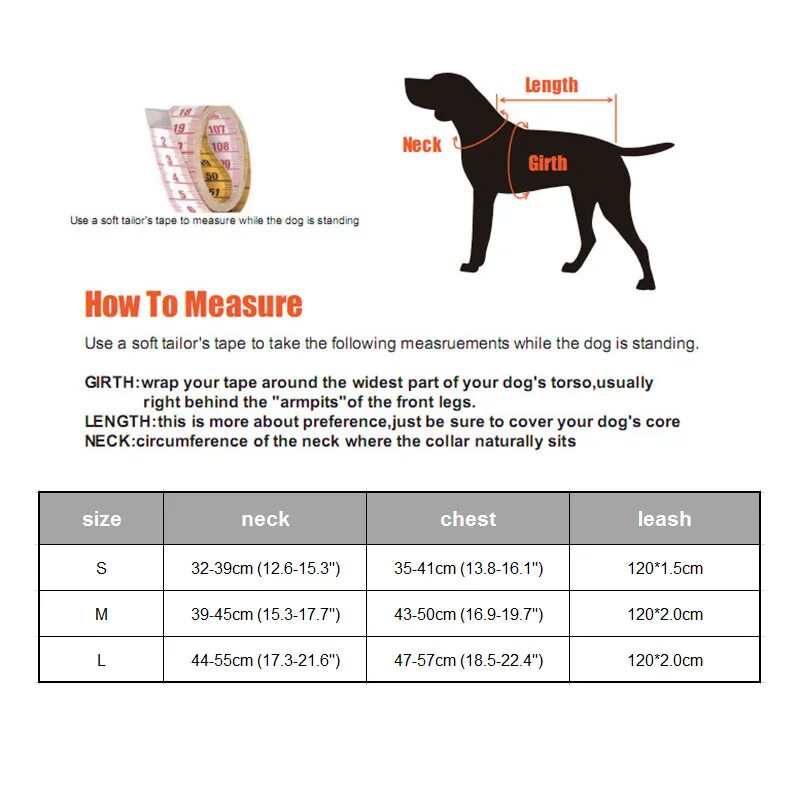 18
19
107
108
50
51

Use a soft tailor's tape to measure while the dog is standing

Length

Neck

Girth

How To Measure

Use a soft tailor's tape to take the following measruements while the dog is standing.

GIRTH:wrap your tape around the widest part of your dog's torso,usually right behind the "armpits"of the front legs.
LENGTH:this is more about preference,just be sure to cover your dog's core
NECK:circumference of the neck where the collar naturally sits

| size | neck | chest | leash |
|---|---|---|---|
| S | 32-39cm (12.6-15.3") | 35-41cm (13.8-16.1") | 120*1.5cm |
| M | 39-45cm (15.3-17.7") | 43-50cm (16.9-19.7") | 120*2.0cm |
| L | 44-55cm (17.3-21.6") | 47-57cm (18.5-22.4") | 120*2.0cm |