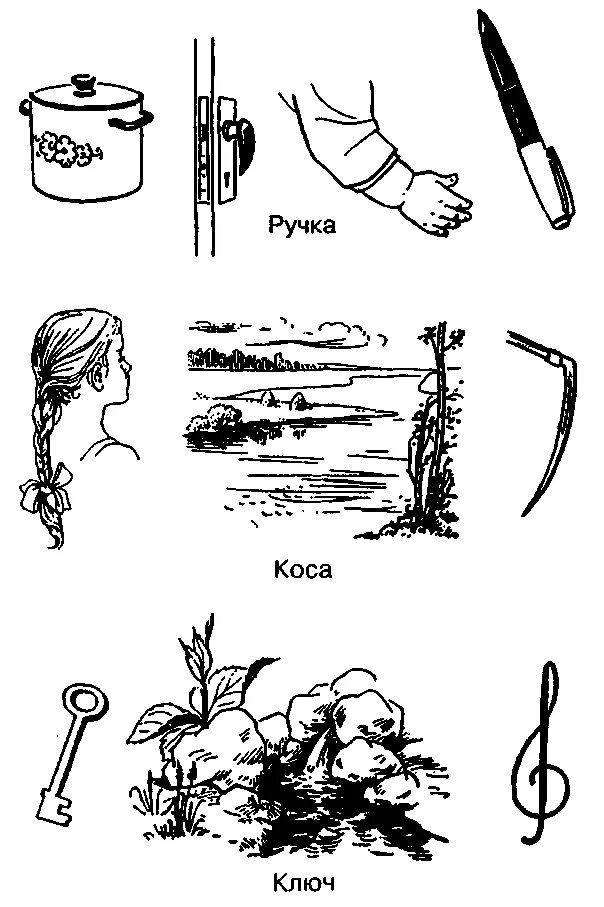 Ручка

Коса

Ключ