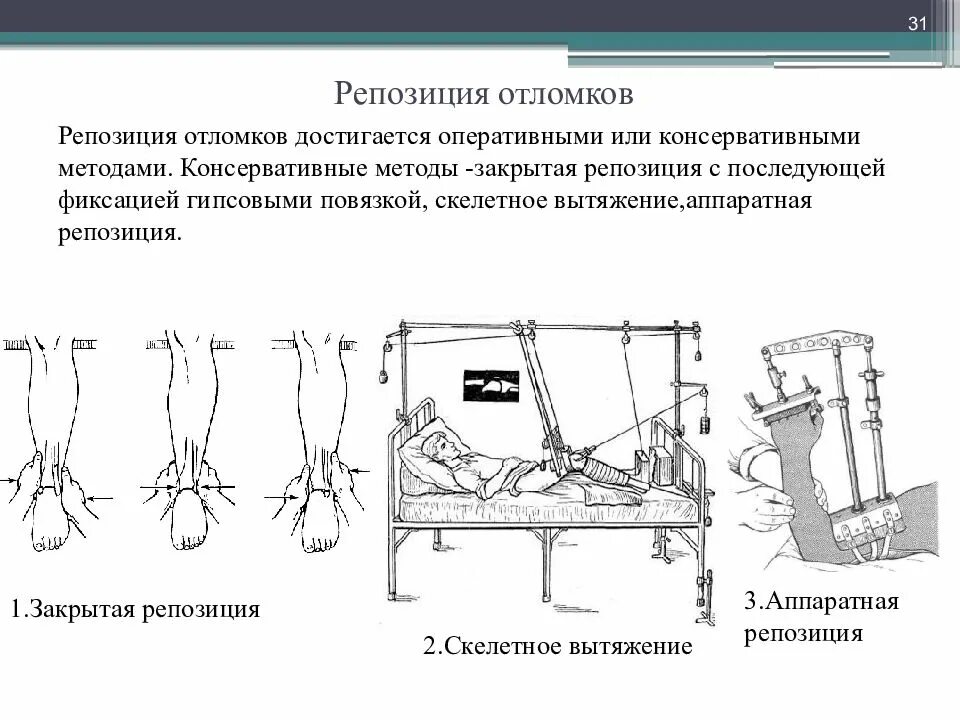 31

Репозиция отломков

Репозиция отломков достигается оперативными или консервативными методами. Консервативные методы -закрытая репозиция с последующей фиксацией гипсовыми повязкой, скелетное вытяжение,аппаратная репозиция.

1.Закрытая репозиция

2.Скелетное вытяжение

3.Аппаратная репозиция