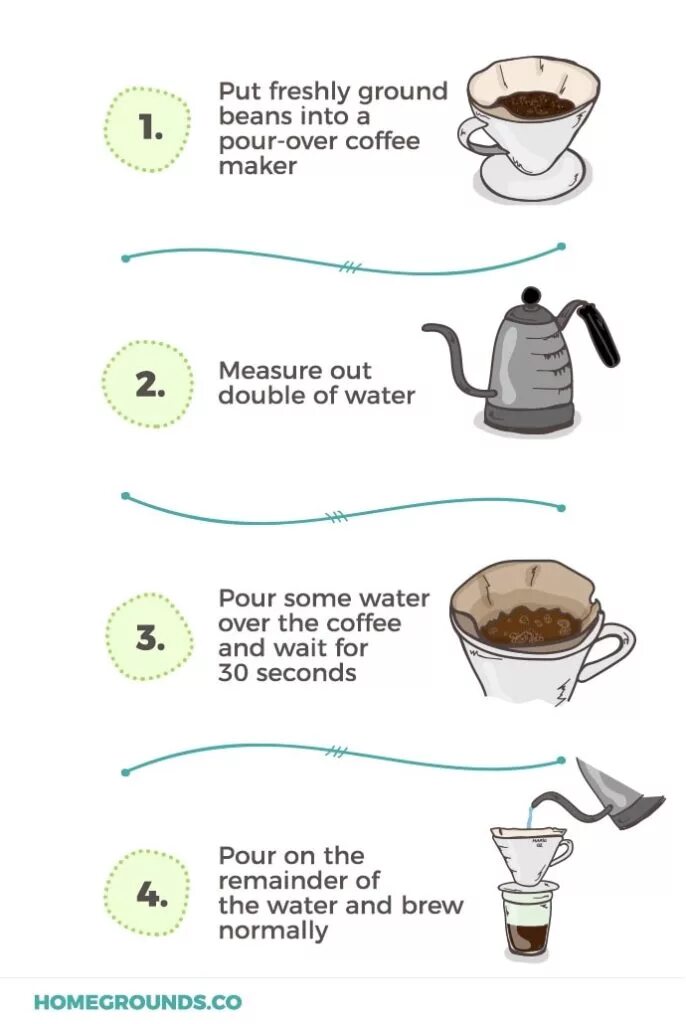 1.

Put freshly ground beans into a pour-over coffee maker

2.

Measure out double of water

3.

Pour some water over the coffee and wait for 30 seconds

4.

Pour on the remainder of the water and brew normally

HOMEGROUNDS.CO