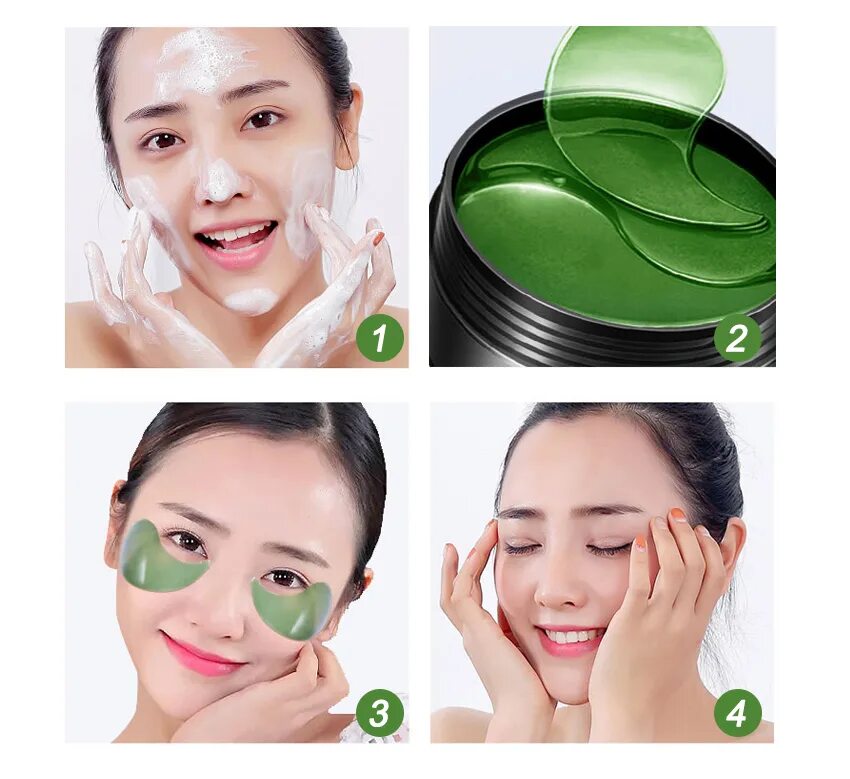 1

2

3

4