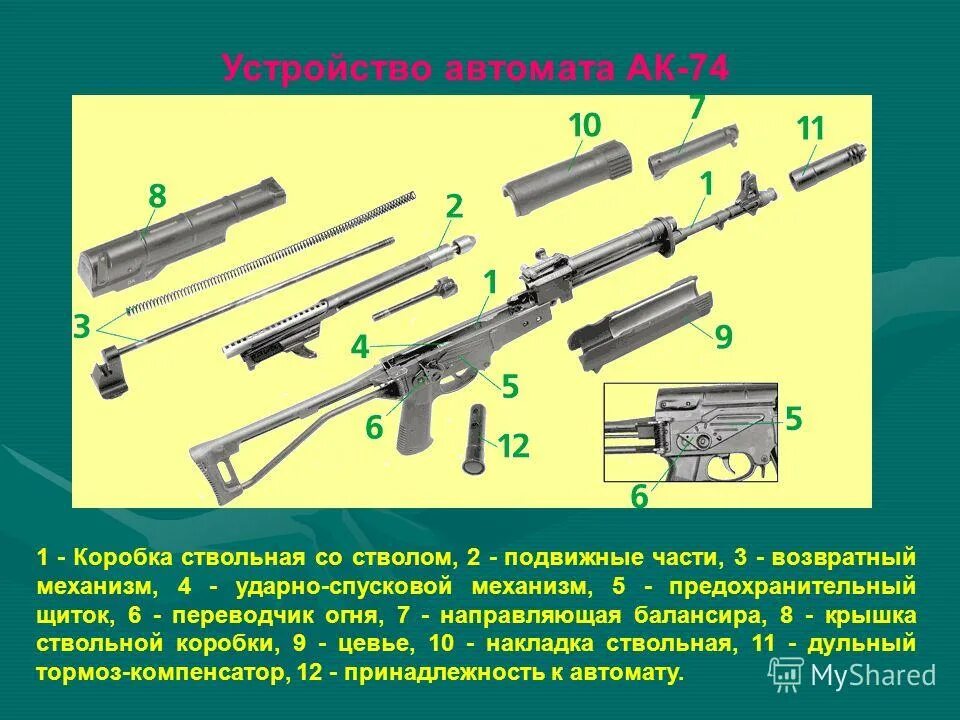 Устройство автомата АК-74

10
7
11
8
2
1
3
1
4
9
5
6
12
5
6

1 - Коробка ствольная со стволом, 2 - подвижные части, 3 - возвратный механизм, 4 - ударно-спусковой механизм, 5 - предохранительный щиток, 6 - переводчик огня, 7 - направляющая балансира, 8 - крышка ствольной коробки, 9 - цевье, 10 - накладка ствольная, 11 - дульный тормоз-компенсатор, 12 - принадлежность к автомату.

MyShared