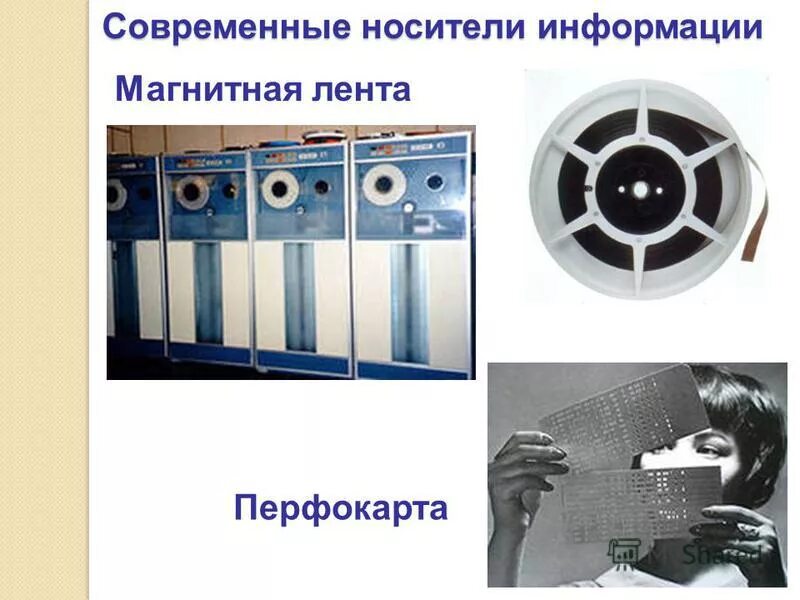 Современные носители информации

Магнитная лента

Перфокарта

MyShared