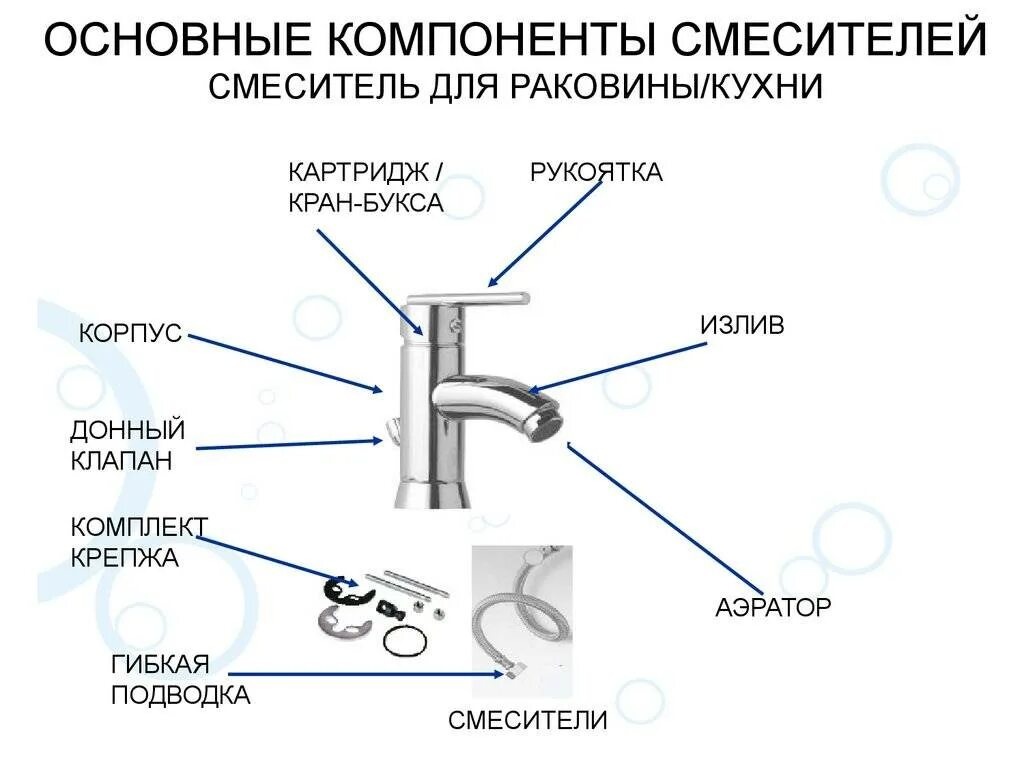 ОСНОВНЫЕ КОМПОНЕНТЫ СМЕСИТЕЛЕЙ
СМЕСИТЕЛЬ ДЛЯ РАКОВИНЫ/КУХНИ

КАРТРИДЖ / КРАН-БУКСА

РУКОЯТКА

КОРПУС

ИЗЛИВ

ДОННЫЙ КЛАПАН

КОМПЛЕКТ КРЕПЖА

АЭРАТОР

ГИБКАЯ ПОДВОДКА

СМЕСИТЕЛИ