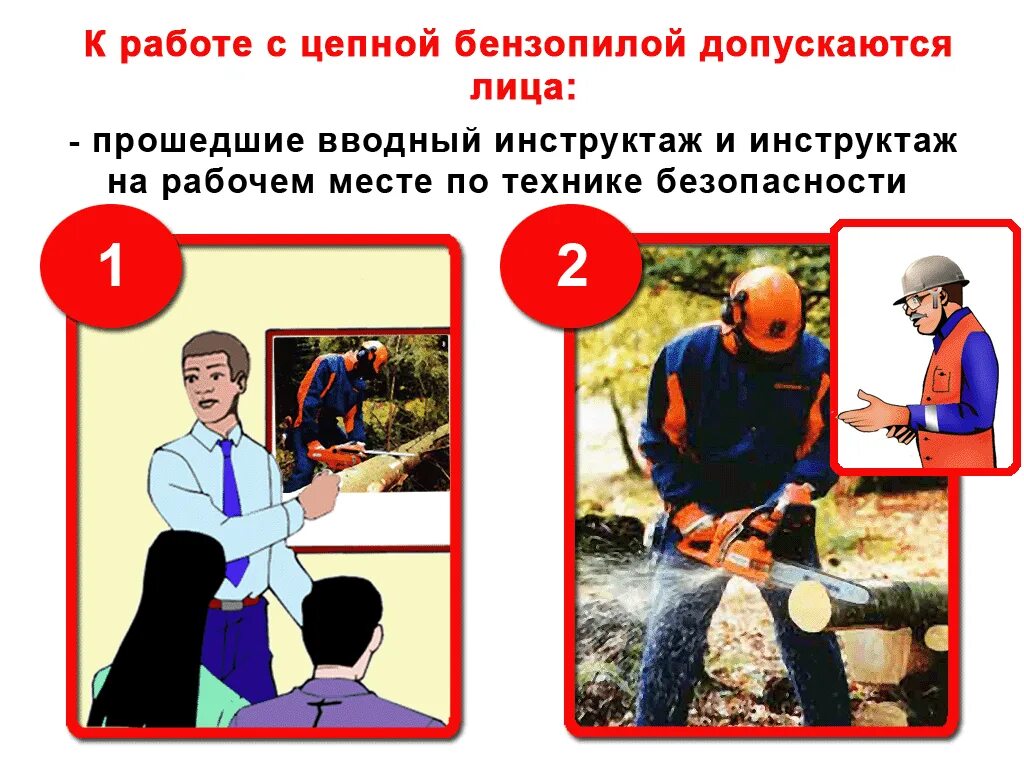 К работе с цепной бензопилой допускаются лица:

- прошедшие вводный инструктаж и инструктаж на рабочем месте по технике безопасности

1

2