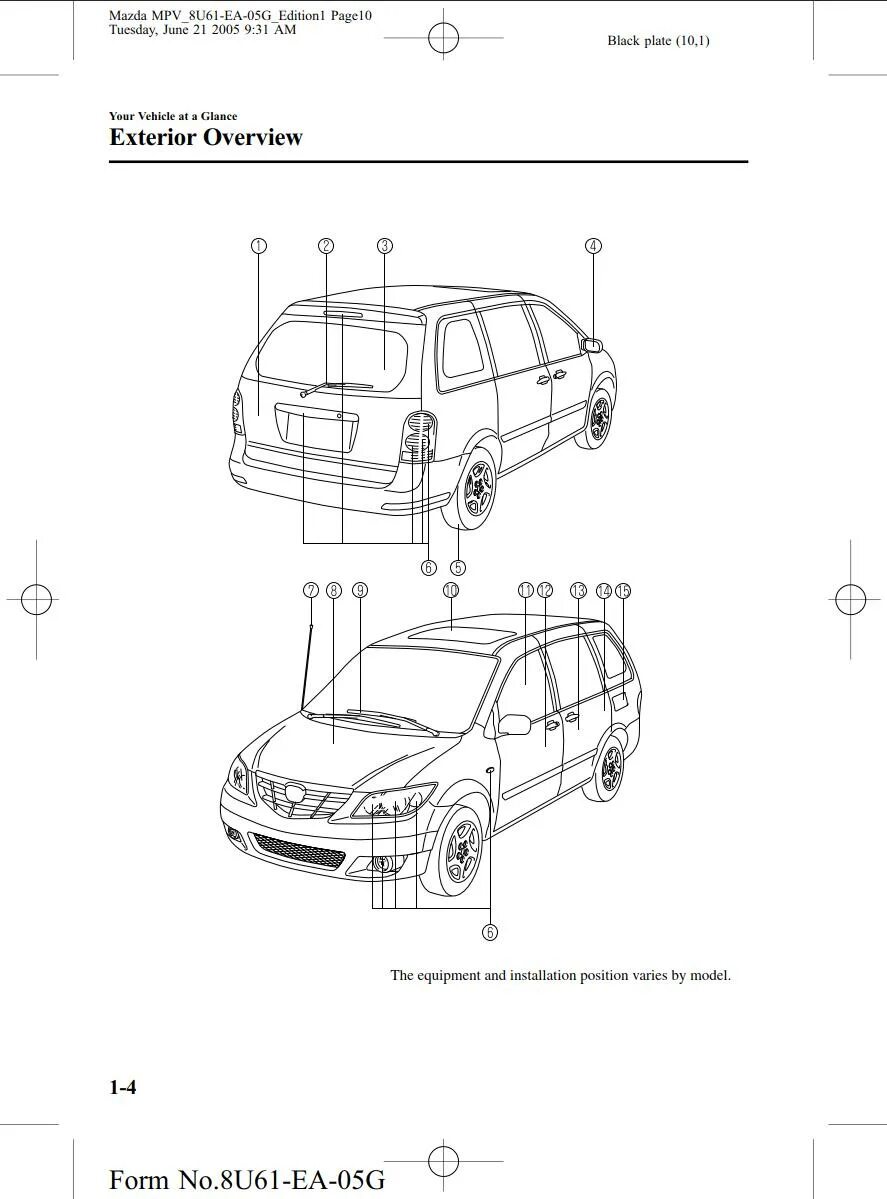 Mazda MPV_8U61-EA-05G_Edition1 Page10
Tuesday, June 21 2005 9:31 AM

Black plate (10,1)

Your Vehicle at a Glance

Exterior Overview

①

②

③

④

⑥

⑤

⑦

⑧

⑨

⑩

⑪

⑫

⑬

⑭

⑮

⑥

The equipment and installation position varies by model.

1-4

Form No.8U61-EA-05G