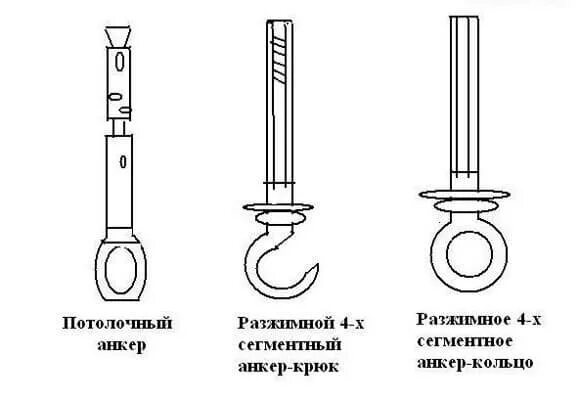 Потолочный анкер

Разжимной 4-х сегментный анкер-крюк

Разжимное 4-х сегментное анкер-кольцо