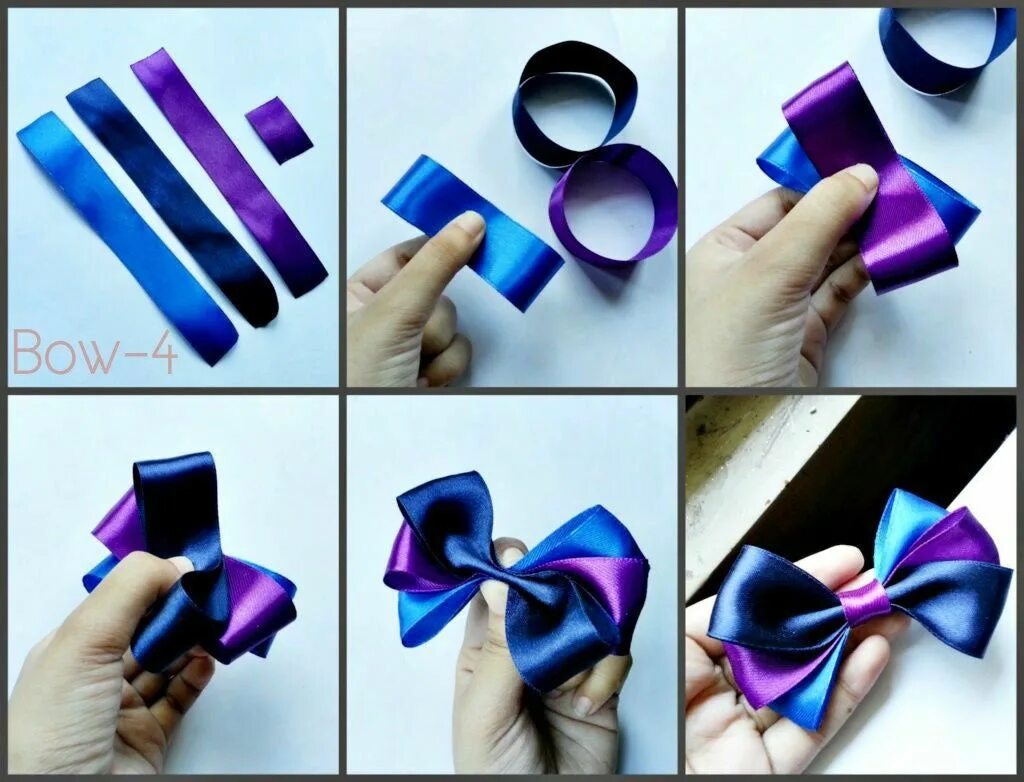 Bow-4