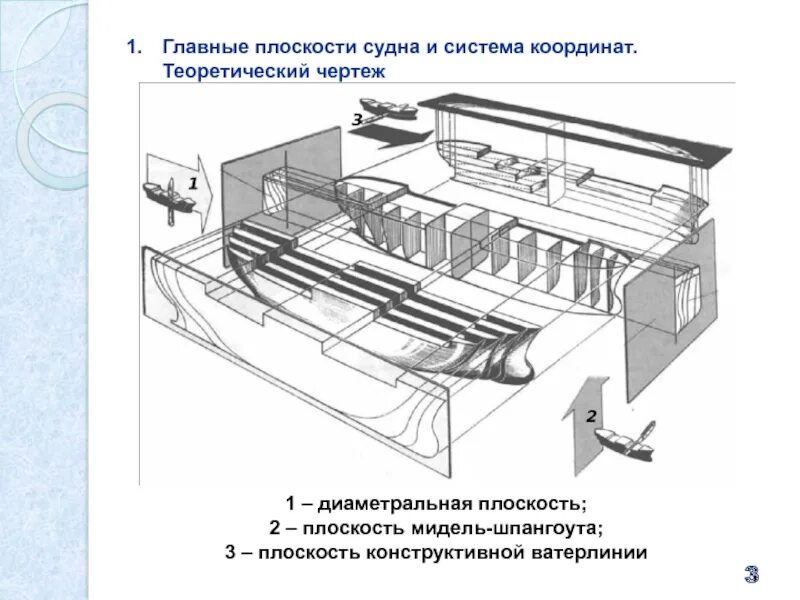 1. Главные плоскости судна и система координат. Теоретический чертеж

3

1

2

1 – диаметральная плоскость;
2 – плоскость мидель-шпангоута;
3 – плоскость конструктивной ватерлинии

3