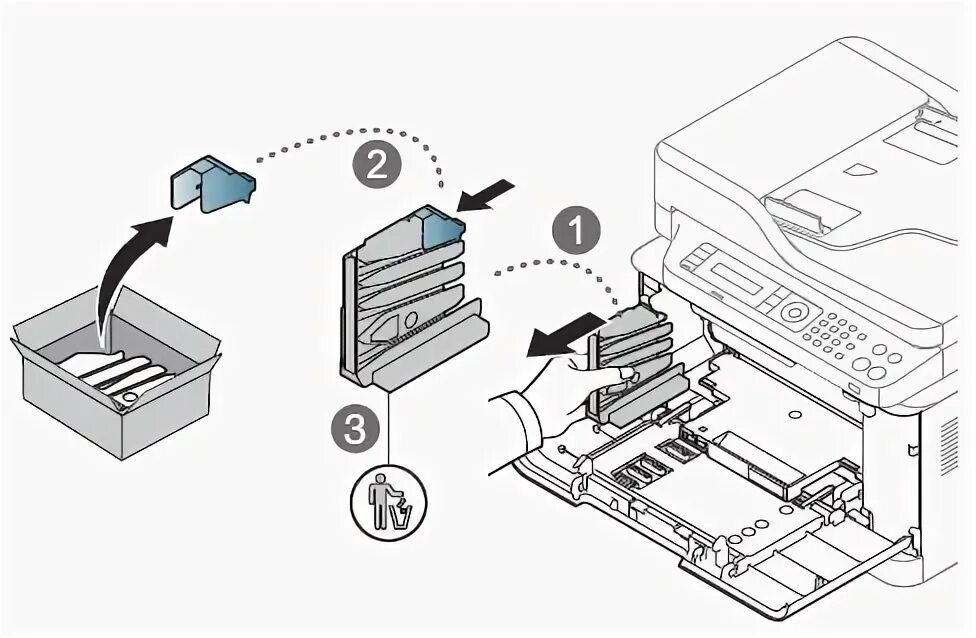 2
1
3