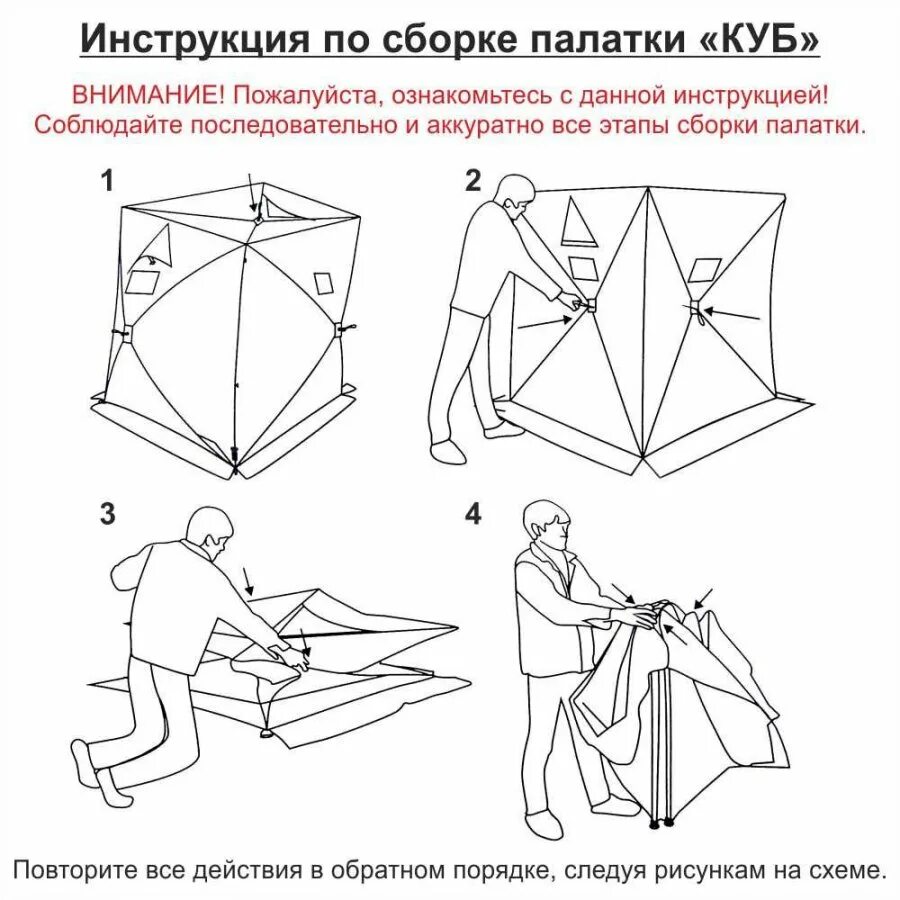 Инструкция по сборке палатки «КУБ»

ВНИМАНИЕ! Пожалуйста, ознакомьтесь с данной инструкцией! Соблюдайте последовательно и аккуратно все этапы сборки палатки.

1

2

3

4

Повторите все действия в обратном порядке, следуя рисункам на схеме.