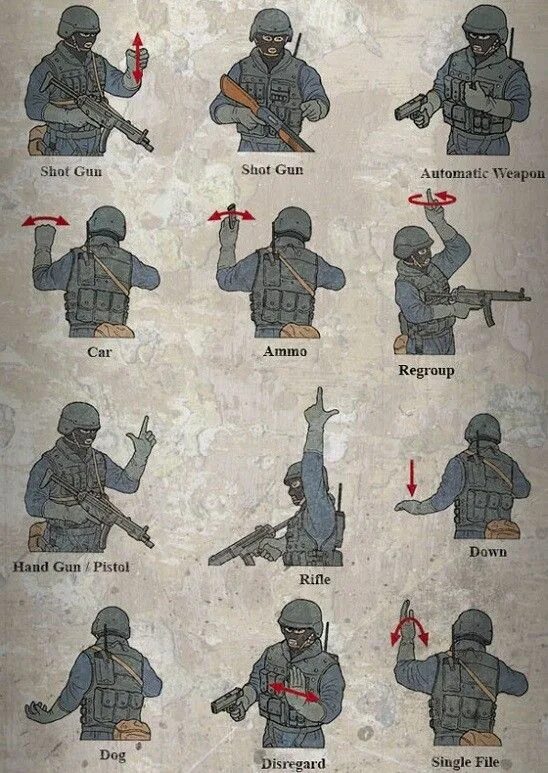 Shot Gun

Shot Gun

Automatic Weapon

Car

Ammo

Regroup

Hand Gun / Pistol

Rifle

Down

Dog

Disregard

Single File