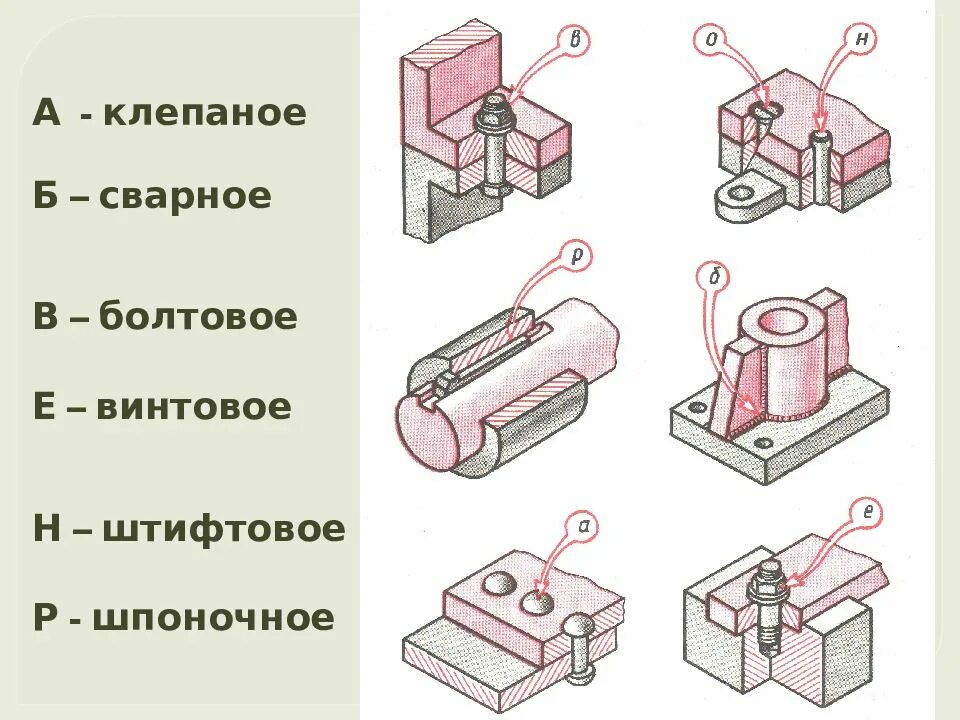 А - клепаное

Б – сварное

В – болтовое

Е – винтовое

Н – штифтовое

Р - шпоночное

в

о

н

р

б

а

е