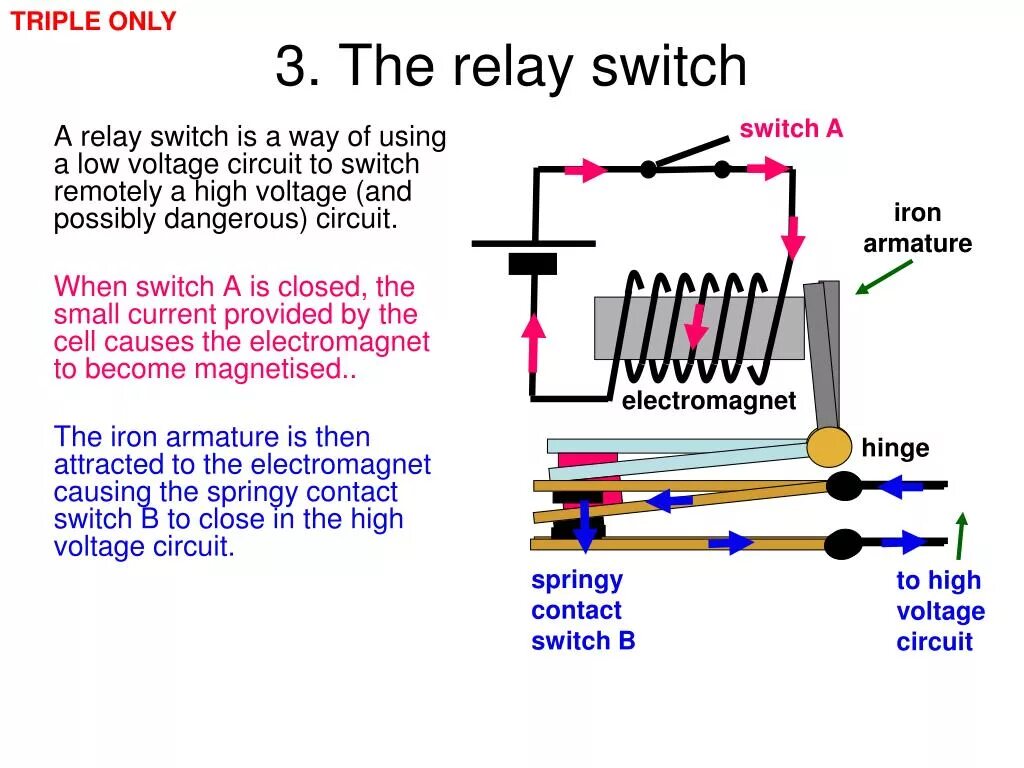 TRIPLE ONLY

3. The relay switch

A relay switch is a way of using a low voltage circuit to switch remotely a high voltage (and possibly dangerous) circuit.

When switch A is closed, the small current provided by the cell causes the electromagnet to become magnetised..

The iron armature is then attracted to the electromagnet causing the springy contact switch B to close in the high voltage circuit.

switch A

iron armature

electromagnet

hinge

springy contact switch B

to high voltage circuit