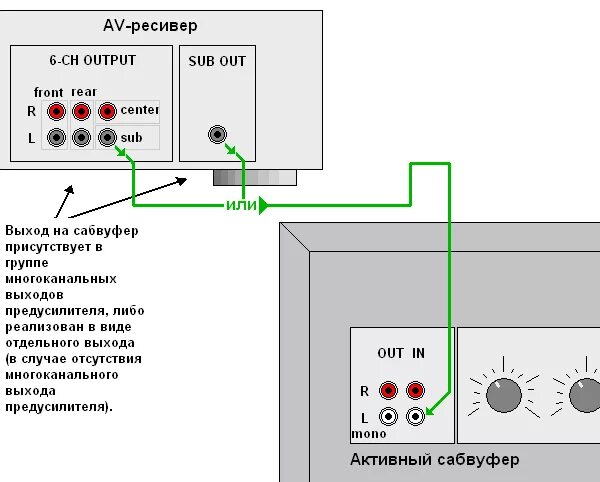 AV-ресивер

6-CH OUTPUT

front rear

R center

L sub

SUB OUT

или

Выход на сабвуфер присутствует в группе многоканальных выходов предусилителя, либо реализован в виде отдельного выхода (в случае отсутствия многоканального выхода предусилителя).

OUT IN

R

L

mono

Активный сабвуфер