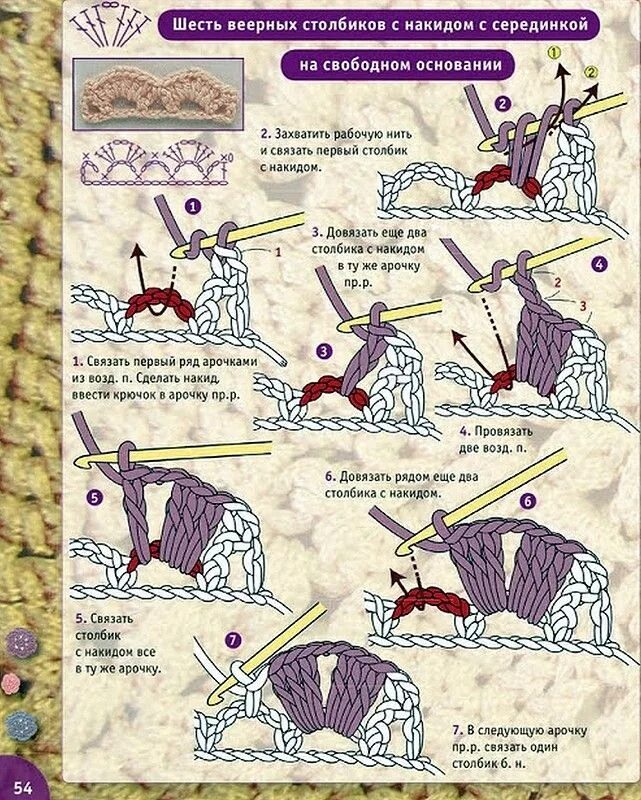 Шесть веерных столбиков с накидом с серединкой

на свободном основании

①

②

2

2. Захватить рабочую нить и связать первый столбик с накидом.

1

1

3. Довязать еще два столбика с накидом в ту же арочку пр.р.

4

2

3

3

1. Связать первый ряд арочками из возд. п. Сделать накид, ввести крючок в арочку пр.р.

4. Провязать две возд. п.

5

6. Довязать рядом еще два столбика с накидом.

6

5. Связать столбик с накидом все в ту же арочку.

7

7. В следующую арочку пр.р. связать один столбик б. н.

54