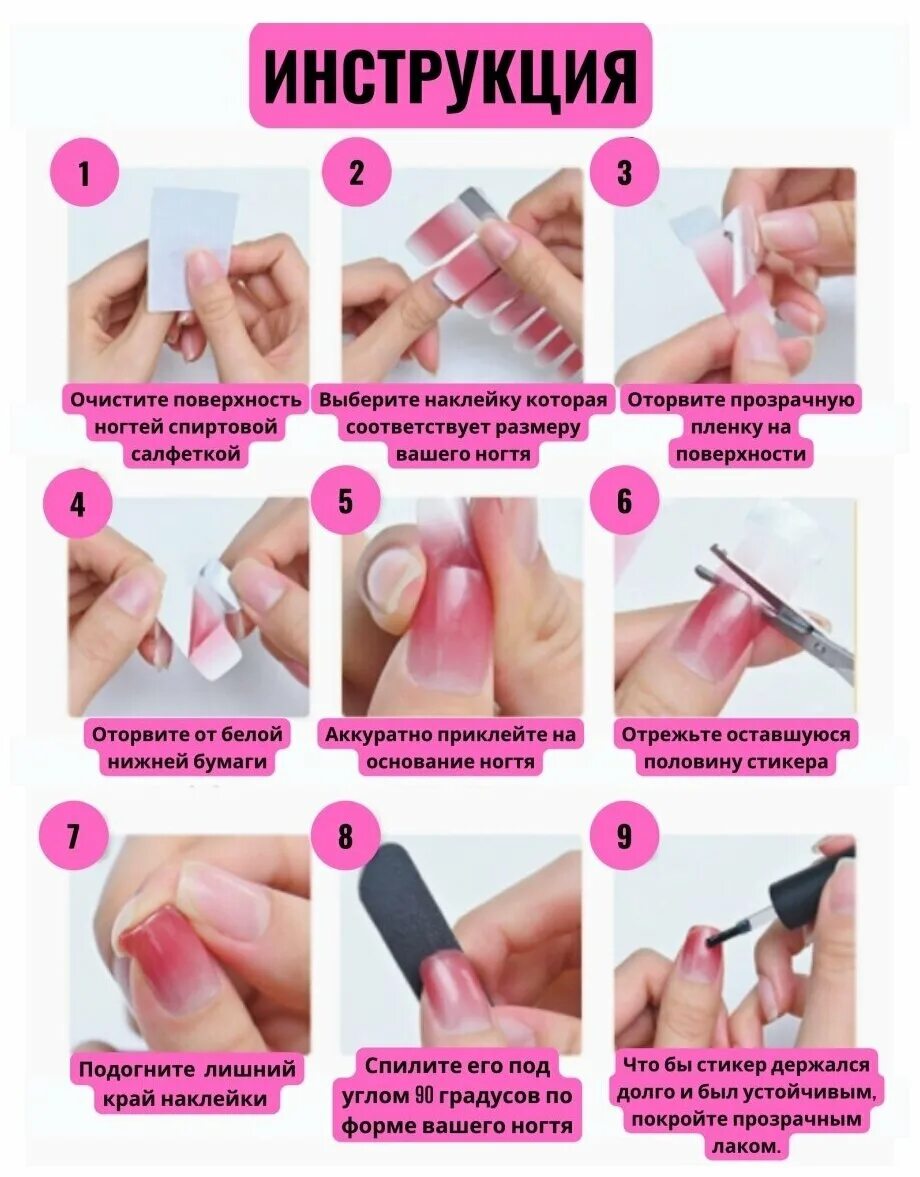 ИНСТРУКЦИЯ

1

Очистите поверхность ногтей спиртовой салфеткой

2

Выберите наклейку которая соответствует размеру вашего ногтя

3

Оторвите прозрачную пленку на поверхности

4

Оторвите от белой нижней бумаги

5

Аккуратно приклейте на основание ногтя

6

Отрежьте оставшуюся половину стикера

7

Подогните лишний край наклейки

8

Спилите его под углом 90 градусов по форме вашего ногтя

9

Что бы стикер держался долго и был устойчивым, покройте прозрачным лаком.