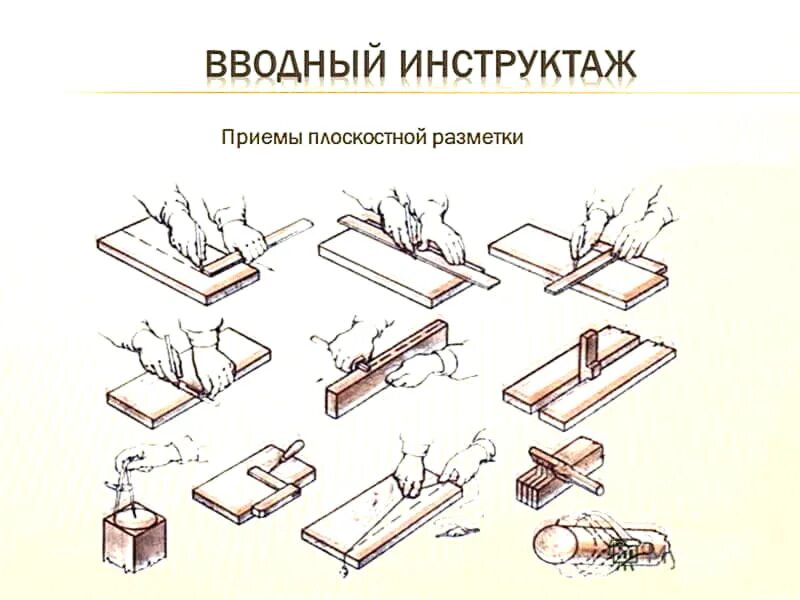 ВВОДНЫЙ ИНСТРУКТАЖ

Приемы плоскостной разметки