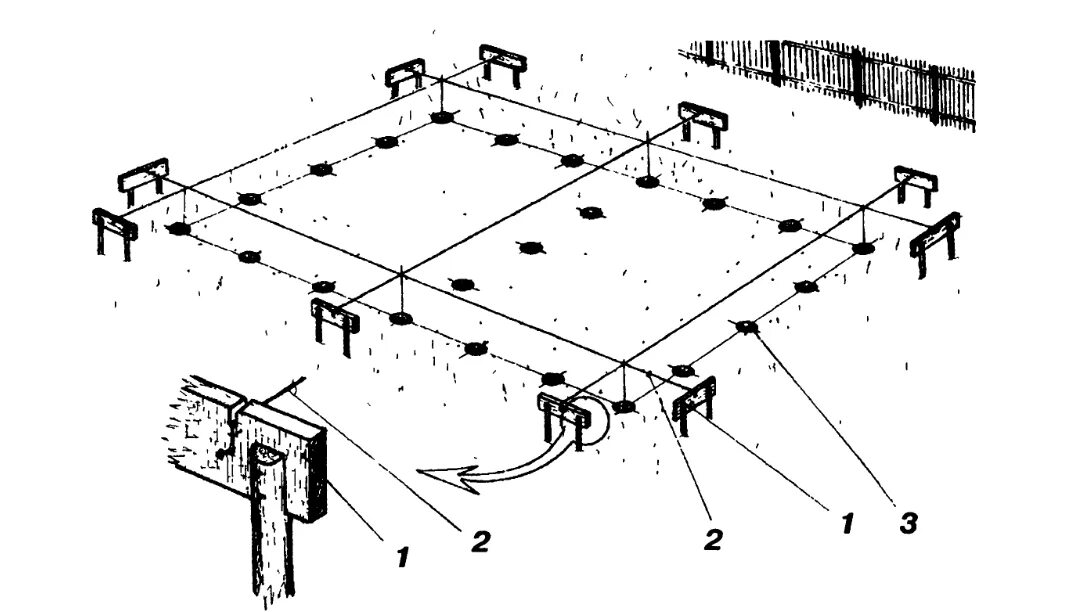 1
2
2
1
3