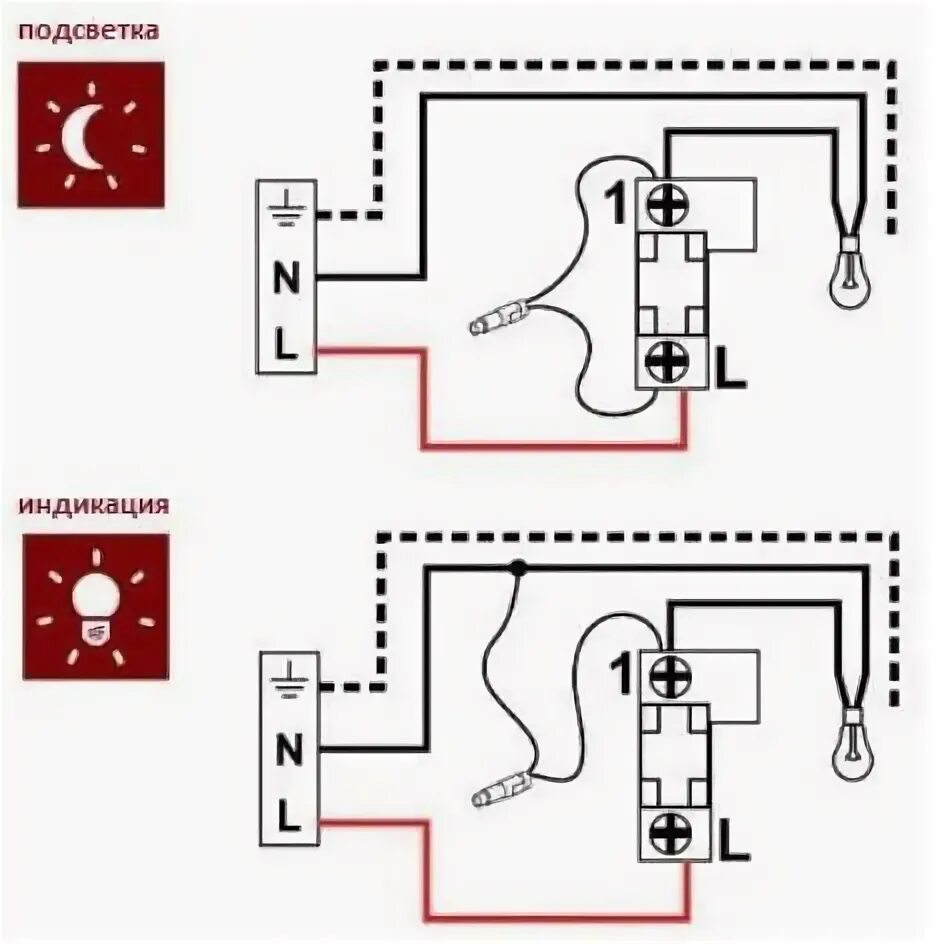 подсветка

N
L
1
L

индикация

N
L
1
L